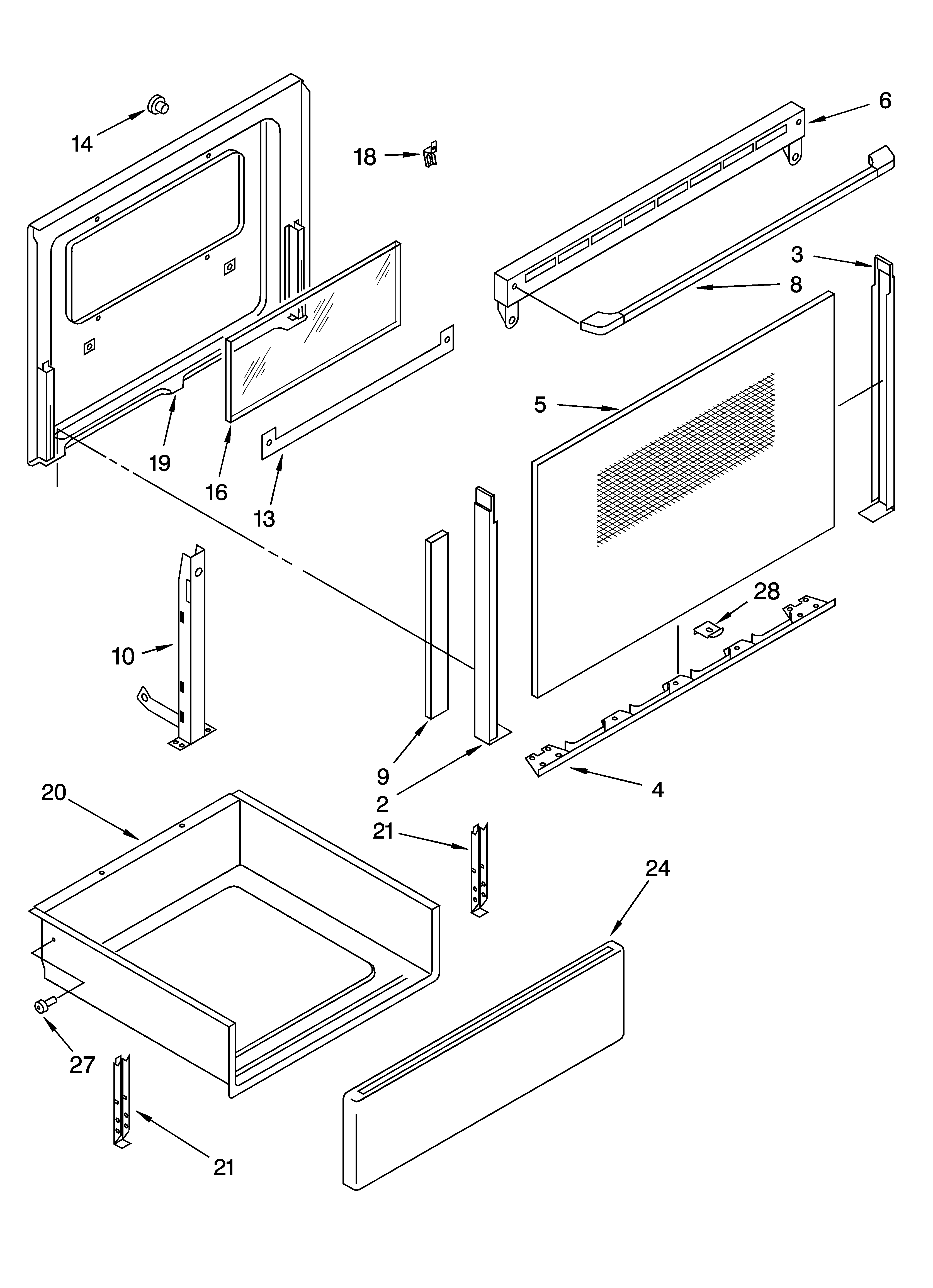 14
18
6
3
8
5
19
16
13
10
28
9
2
4
20
21
24
27
21