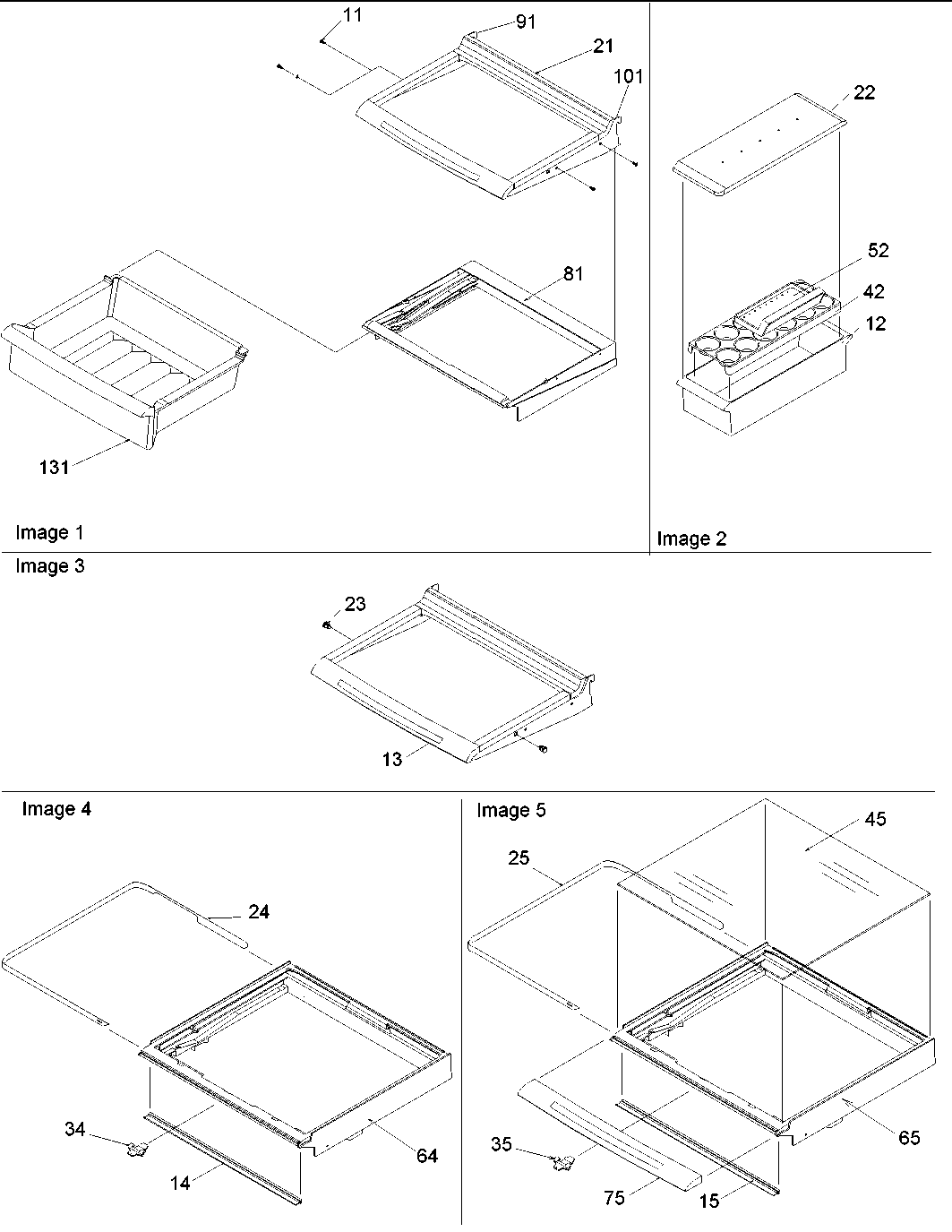 11
91
21
101
81
131
Image 1

22
52
42
12
Image 2

Image 3
23
13

Image 4
24
34
14
64

Image 5
45
25
35
75
15
65