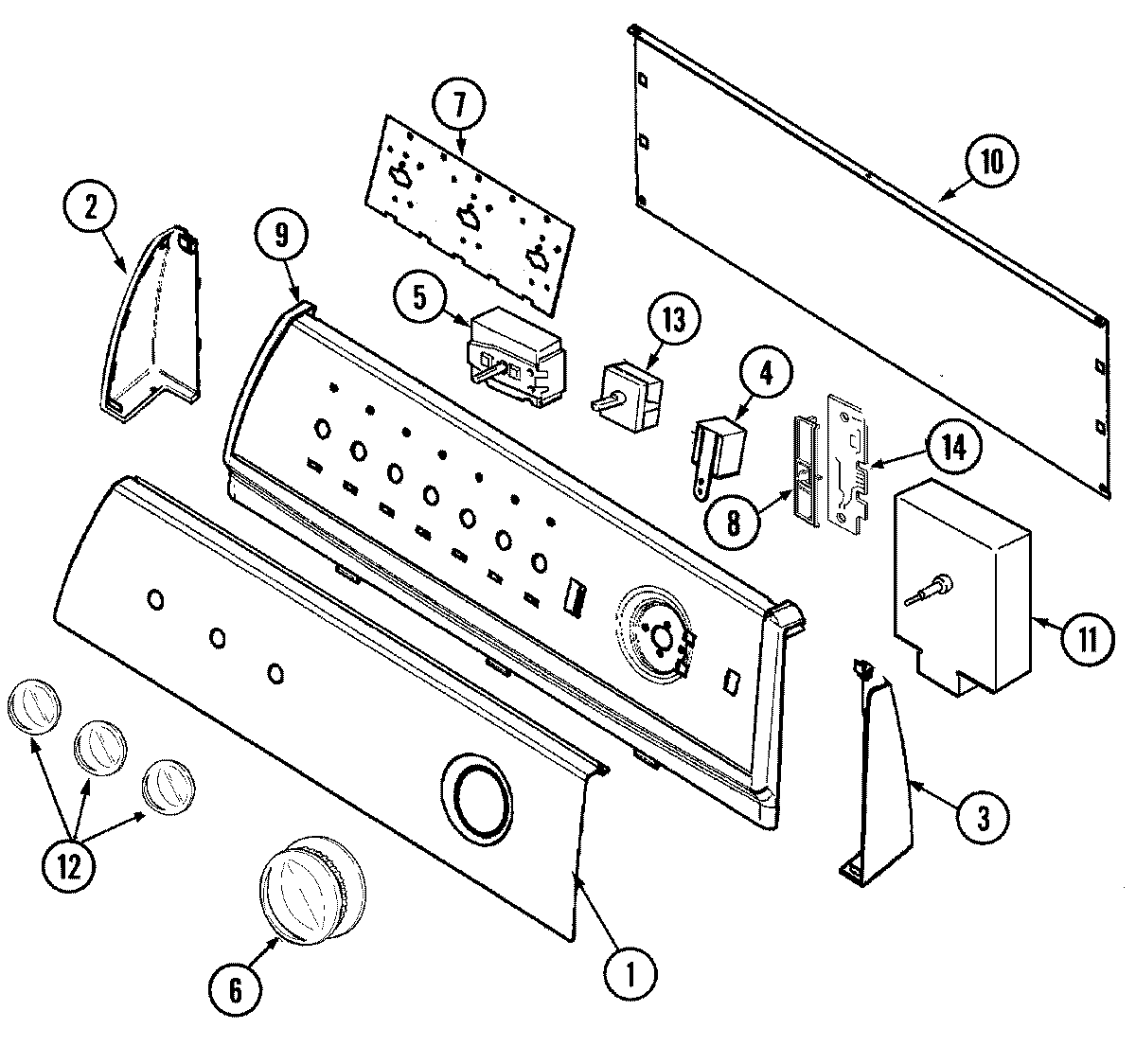 7
10
2
9
5
13
4
14
8
11
12
3
6
1