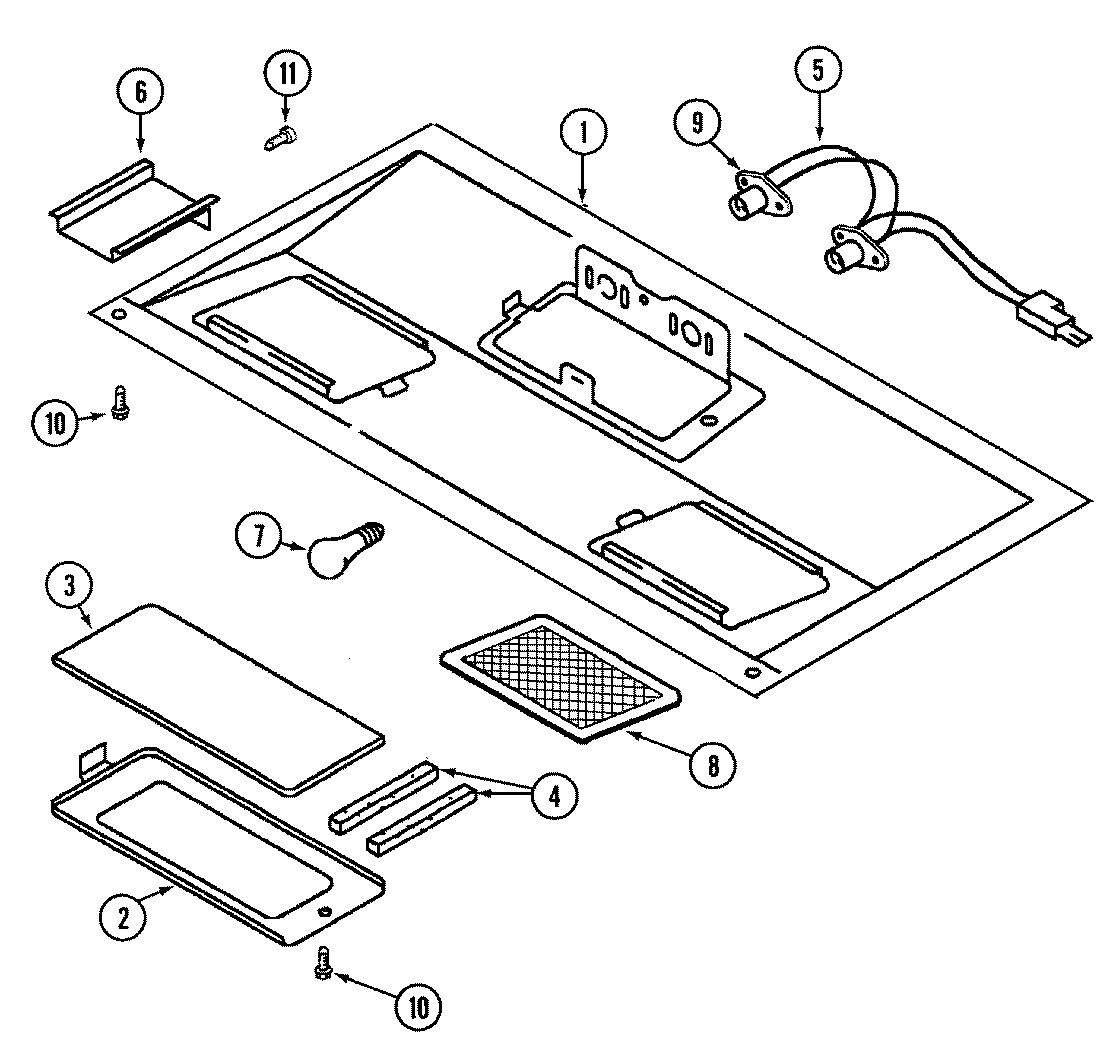 6
11
1
9
5
10
7
3
8
4
2
10