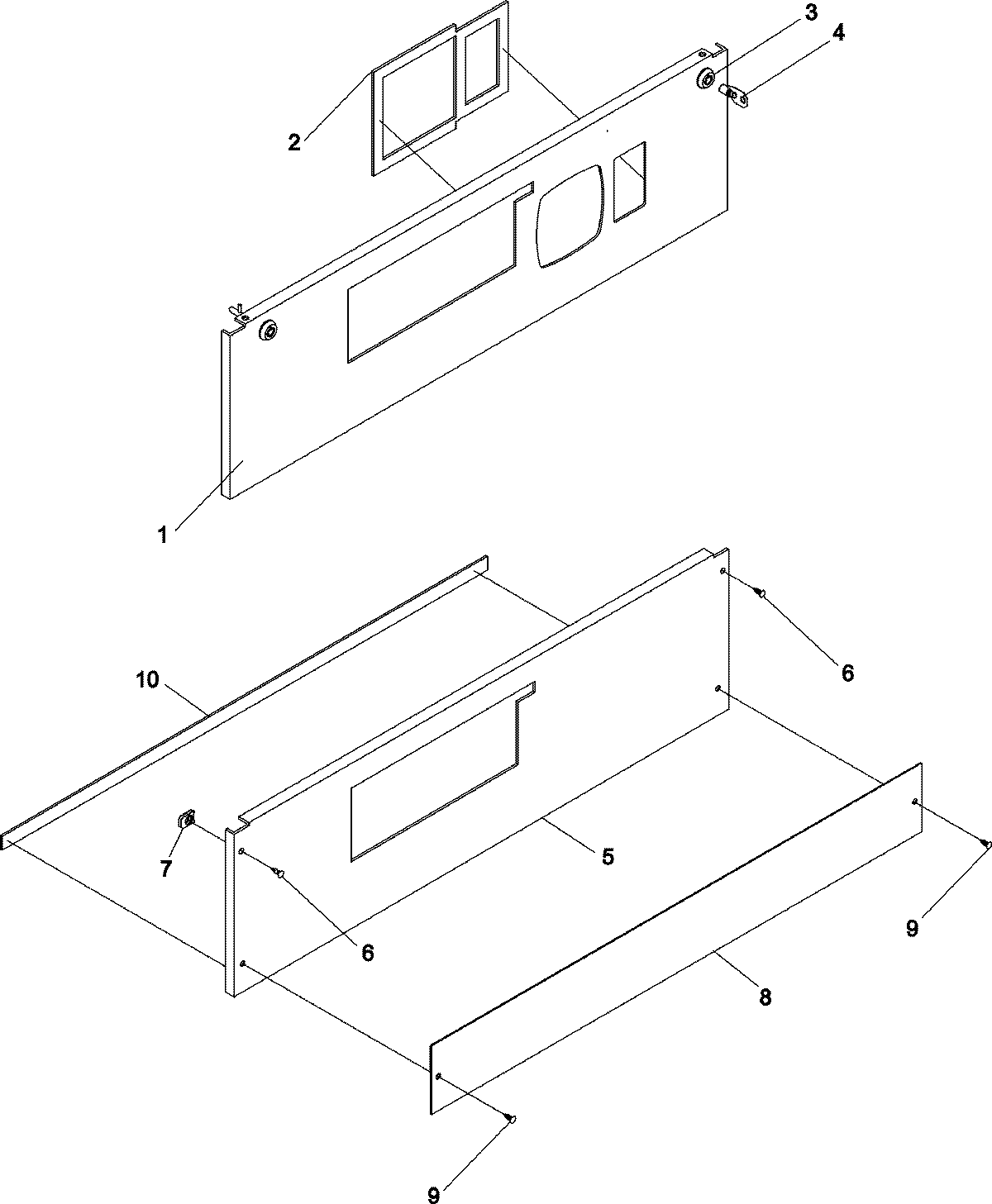 3
4
2
1
10
6
7
5
6
9
8
9