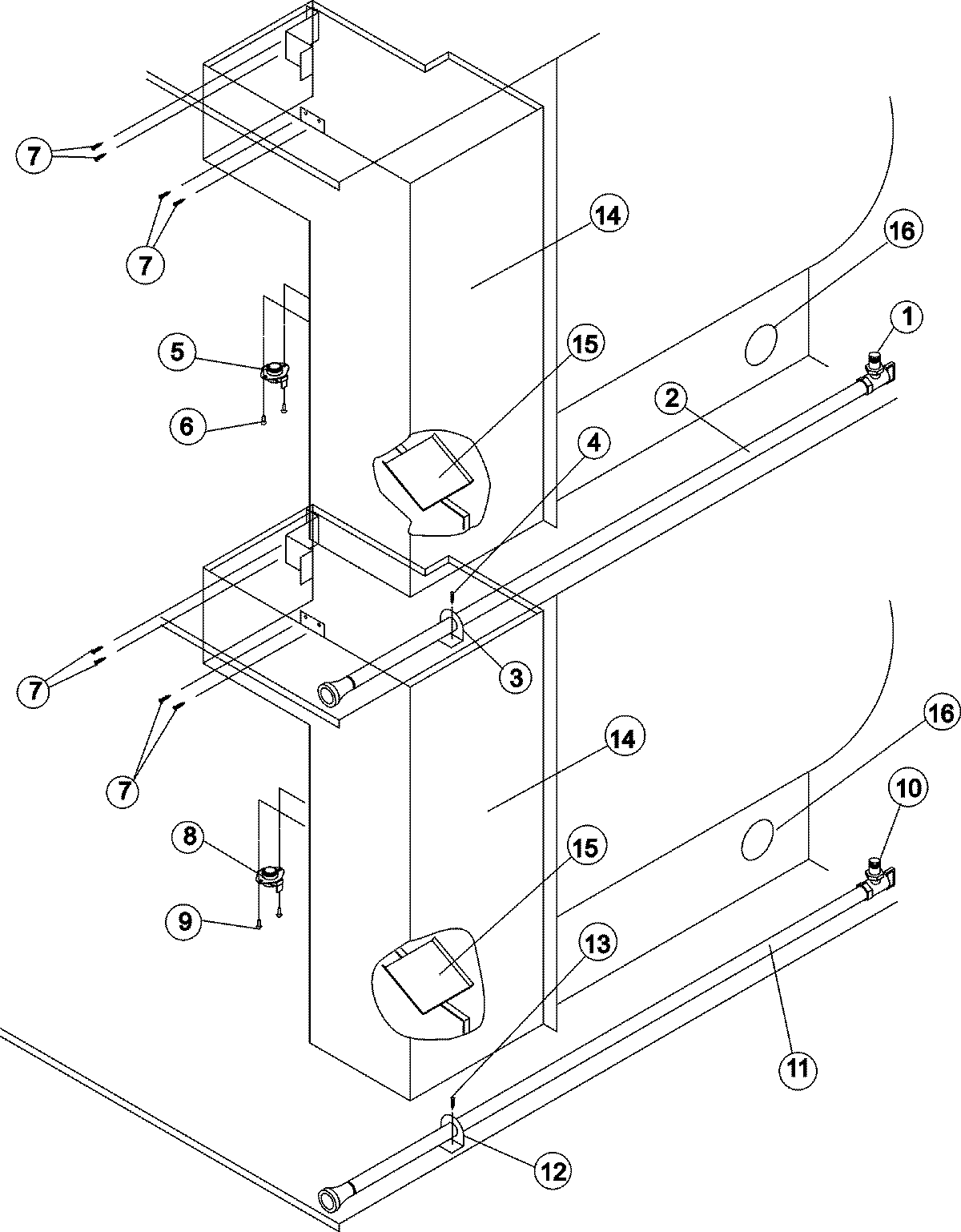 7
7
14
16
1
5
15
2
6
4
3
7
7
14
16
10
8
15
9
13
11
12