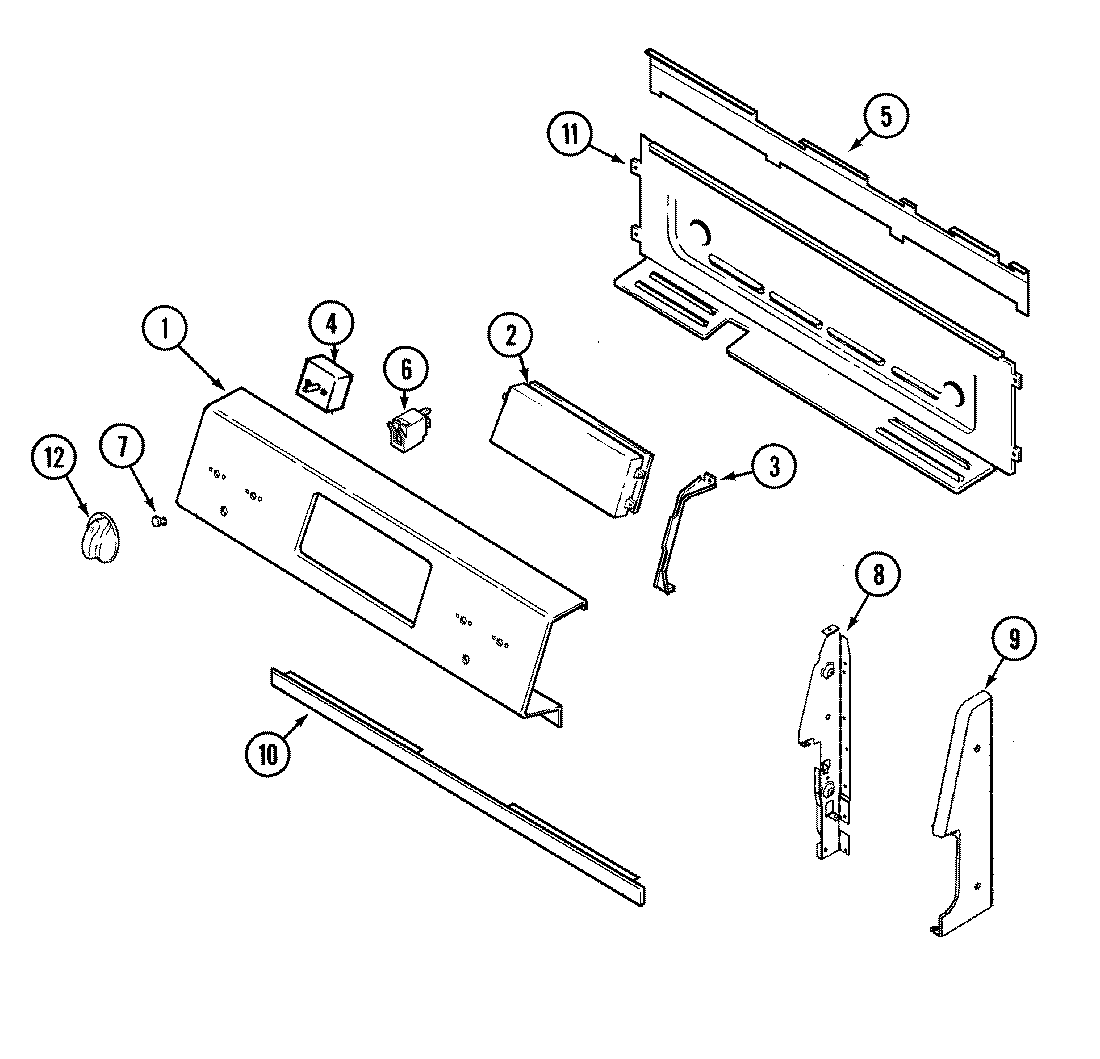 11
5
1
4
6
2
12
7
3
8
9
10