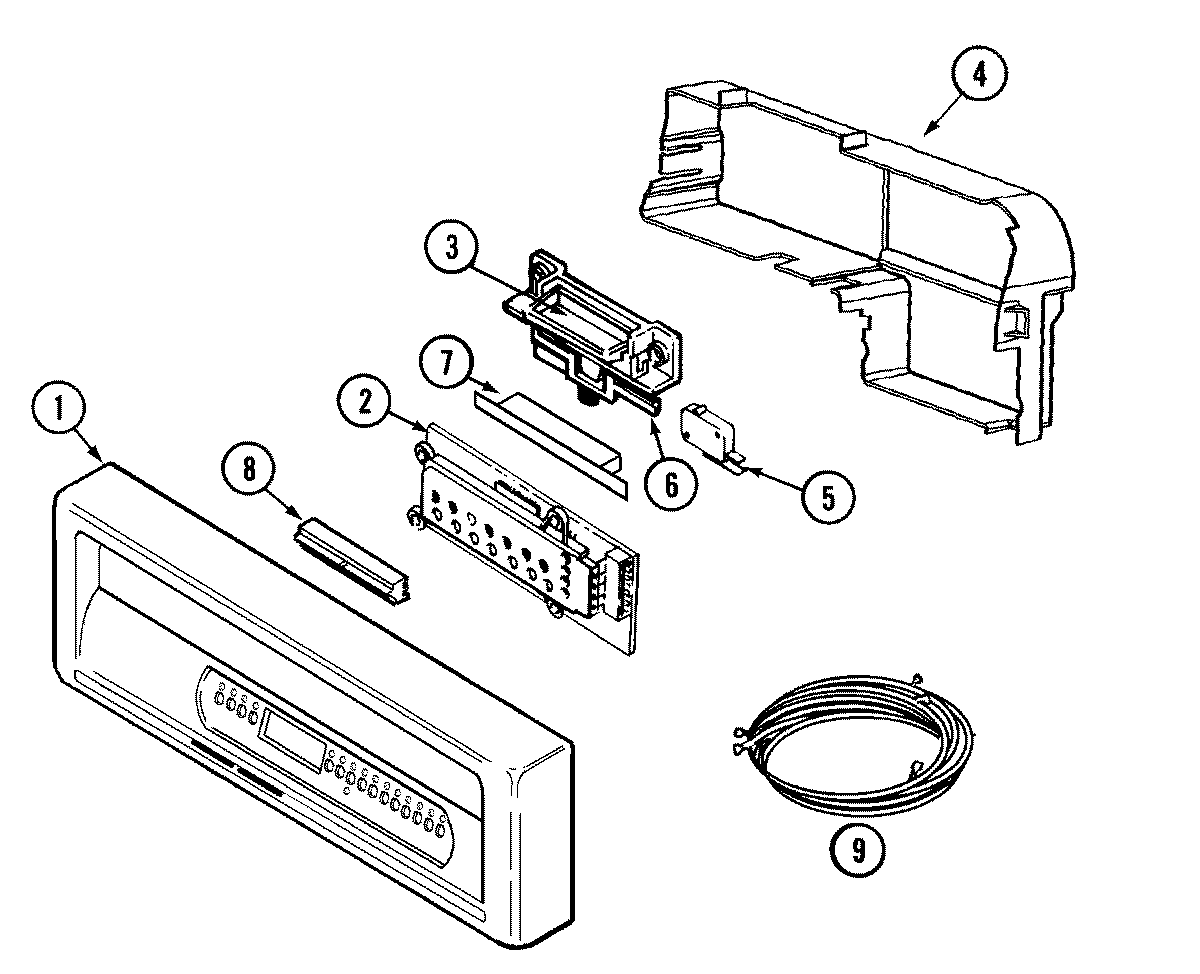 4
3
7
2
1
8
6
5
9