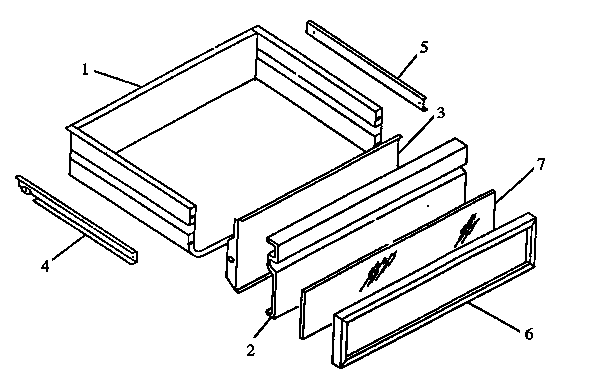 1
5
3
7
4
2
6