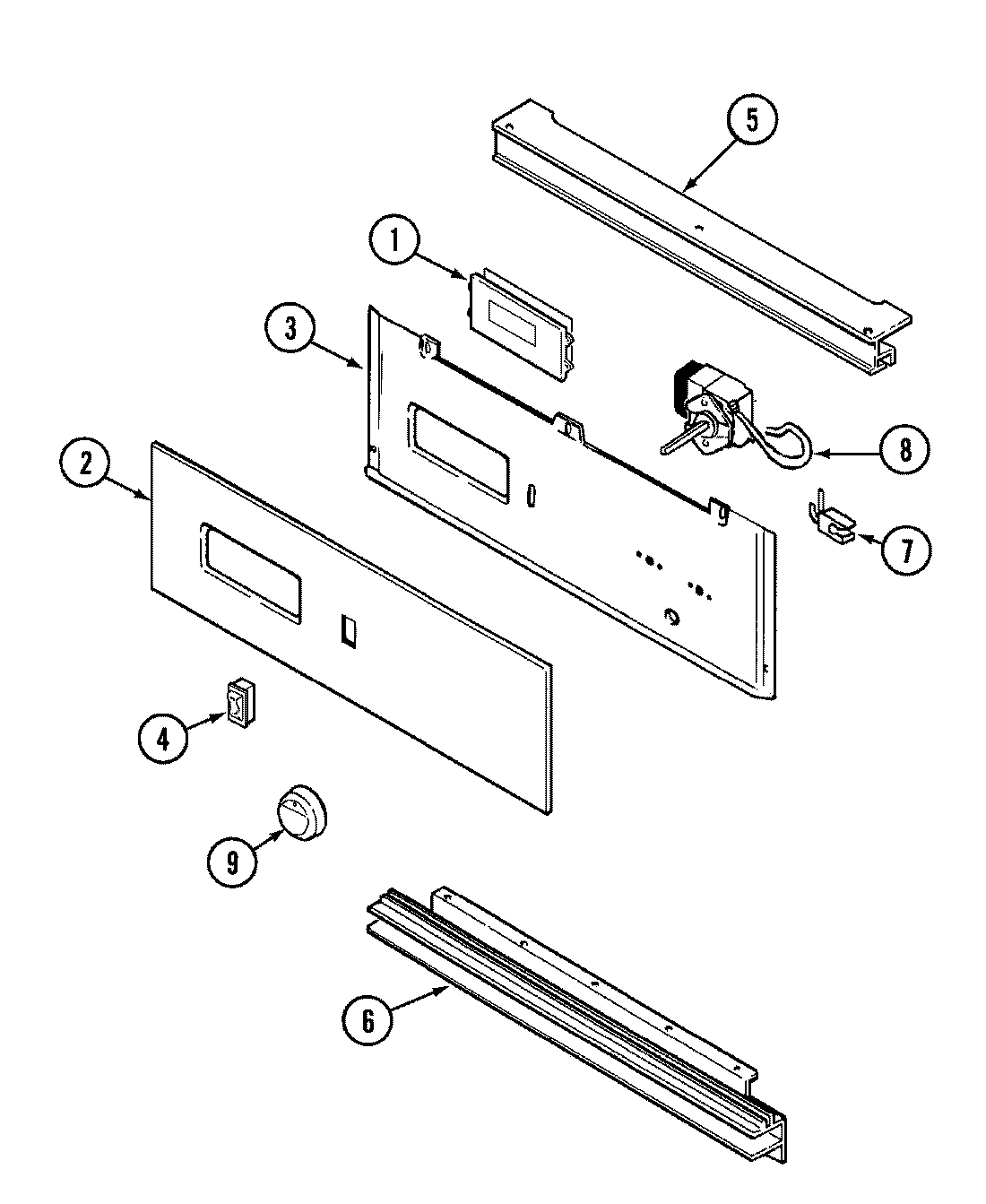 5
1
3
8
2
7
4
9
6