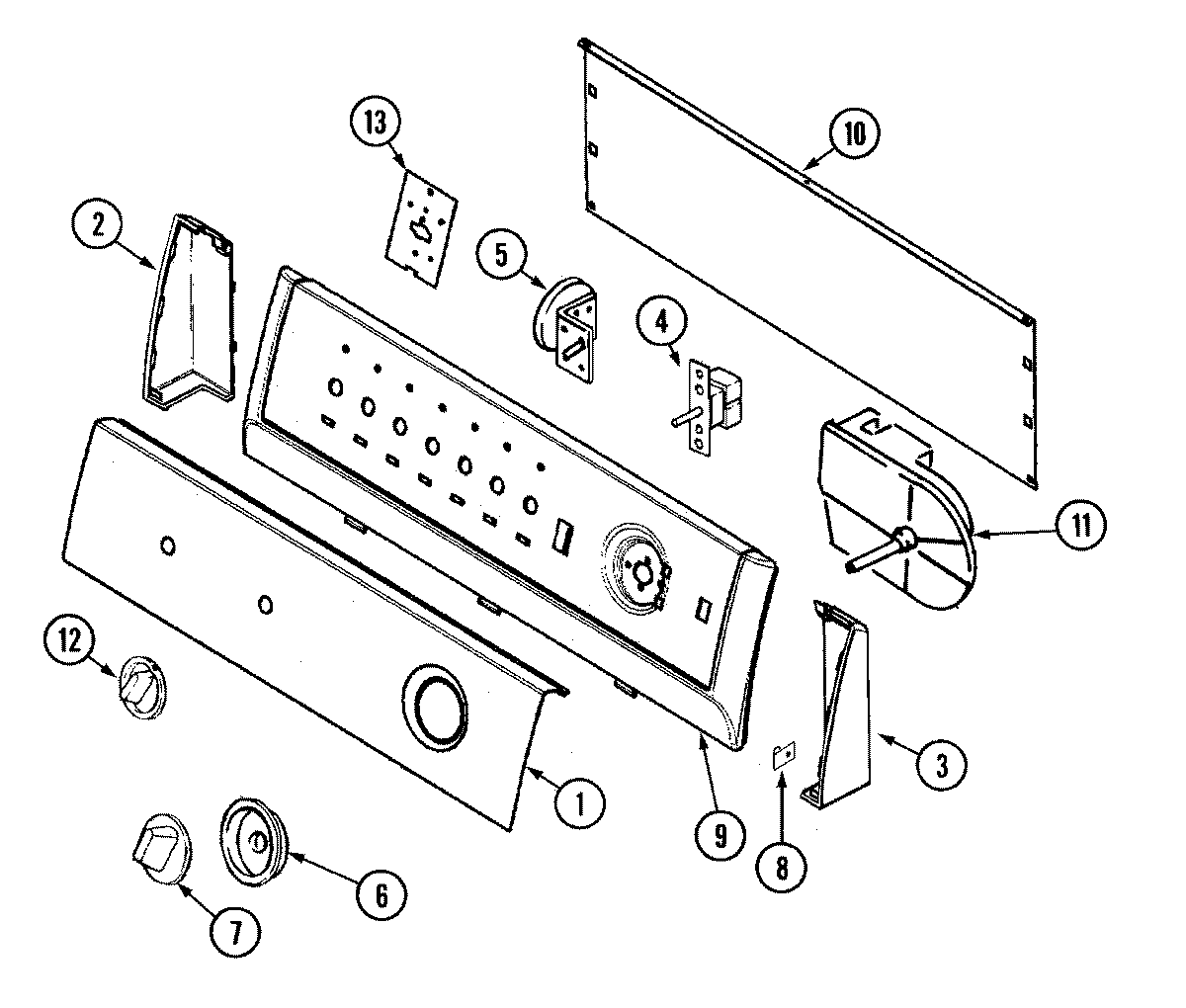 13
10
2
5
4
11
12
3
1
9
8
6
7