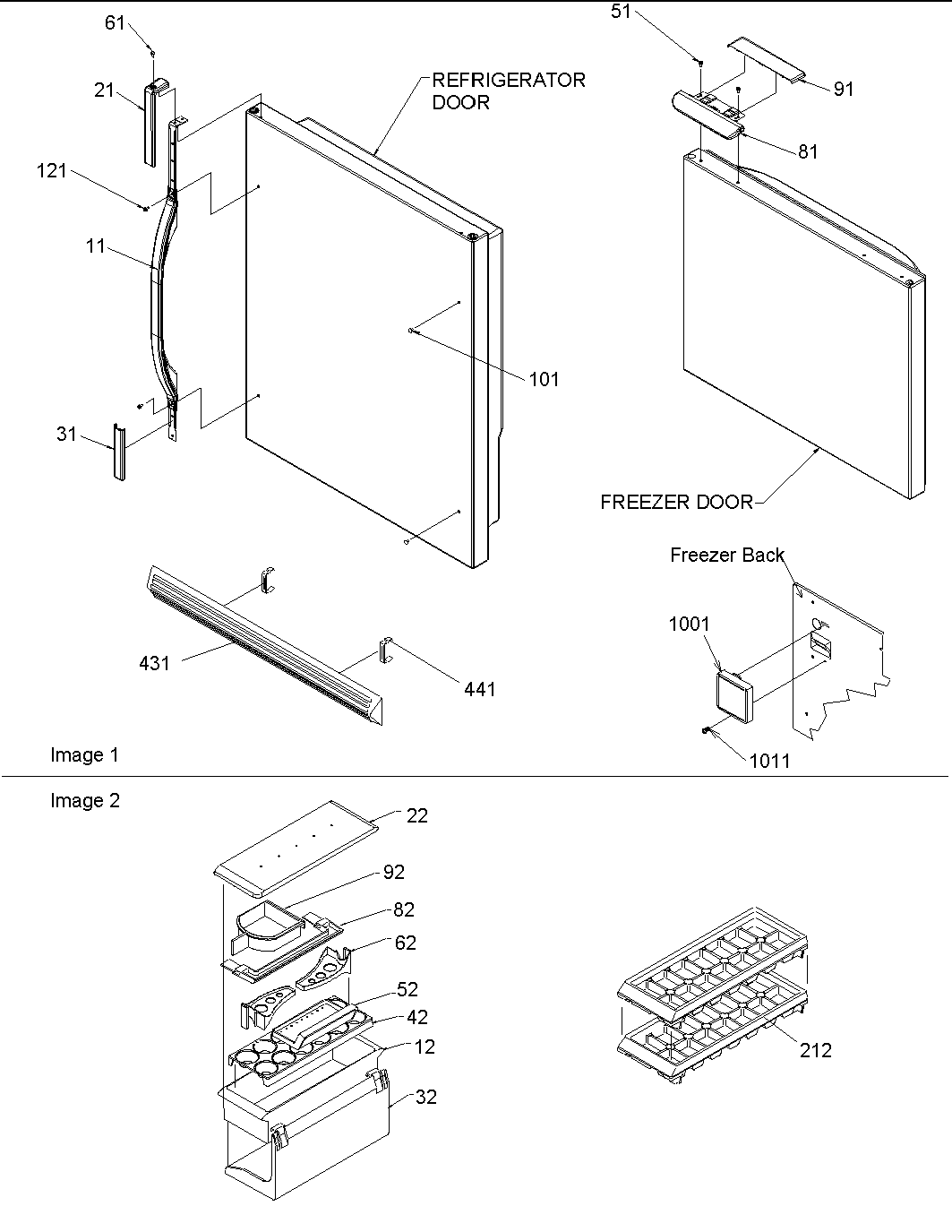 61
21
121
11
31
REFRIGERATOR DOOR
101
431
441
51
91
81
FREEZER DOOR
Freezer Back
1001
1011
Image 1
Image 2
22
92
82
62
52
42
12
32
212