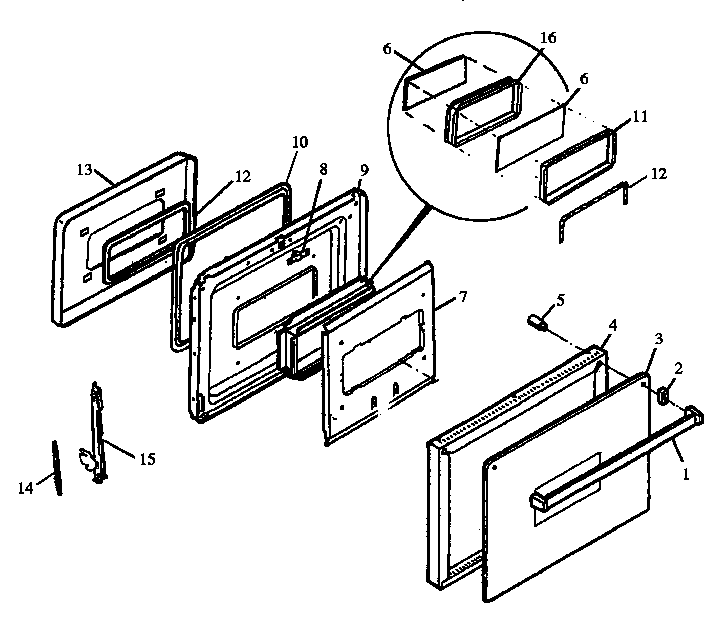 6
16
6
11
12
13
12
10
8
9
7
5
4
3
2
1
15
14