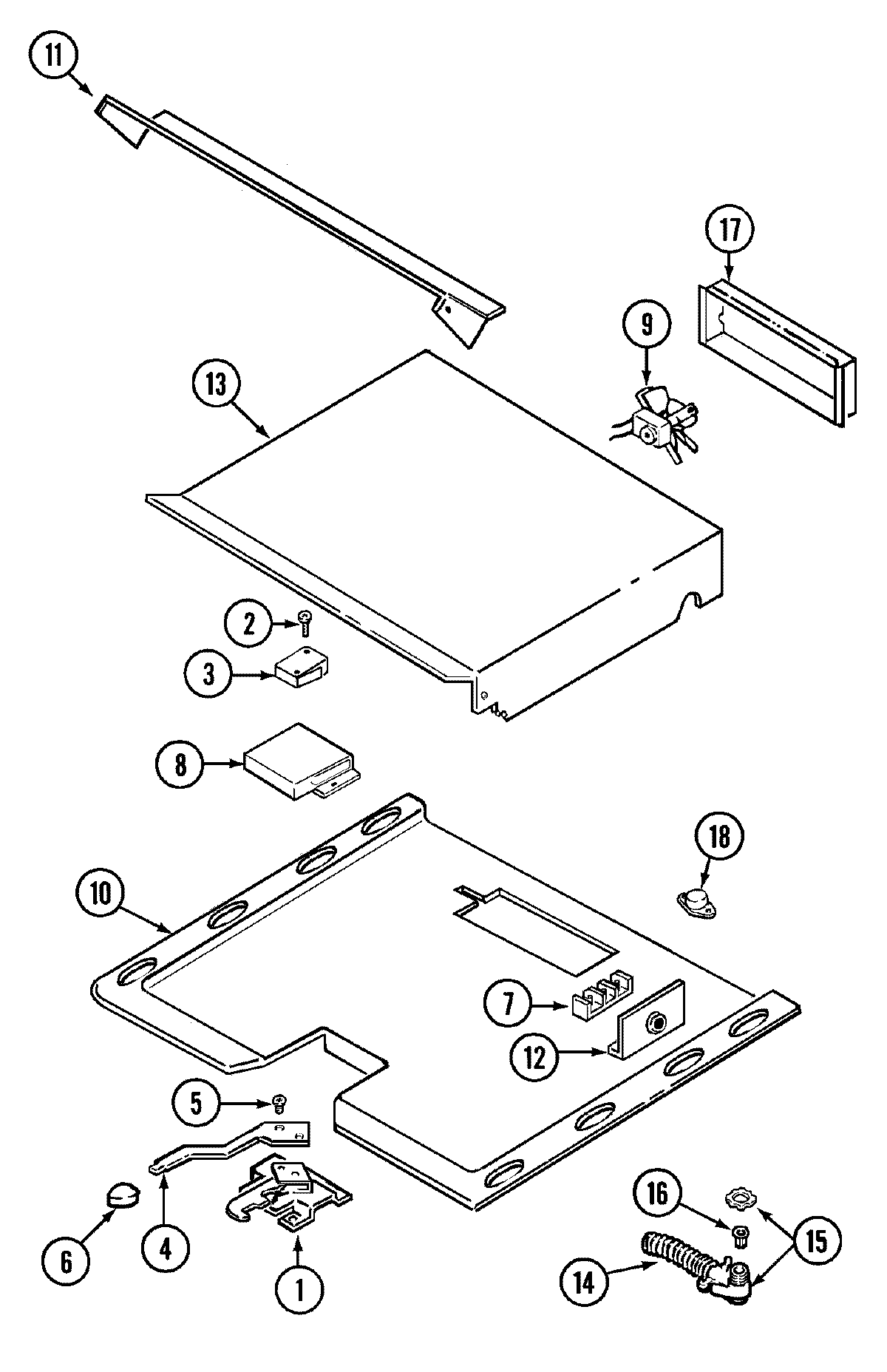 11
17
9
13
2
3
8
18
10
7
12
5
16
15
6
4
1
14