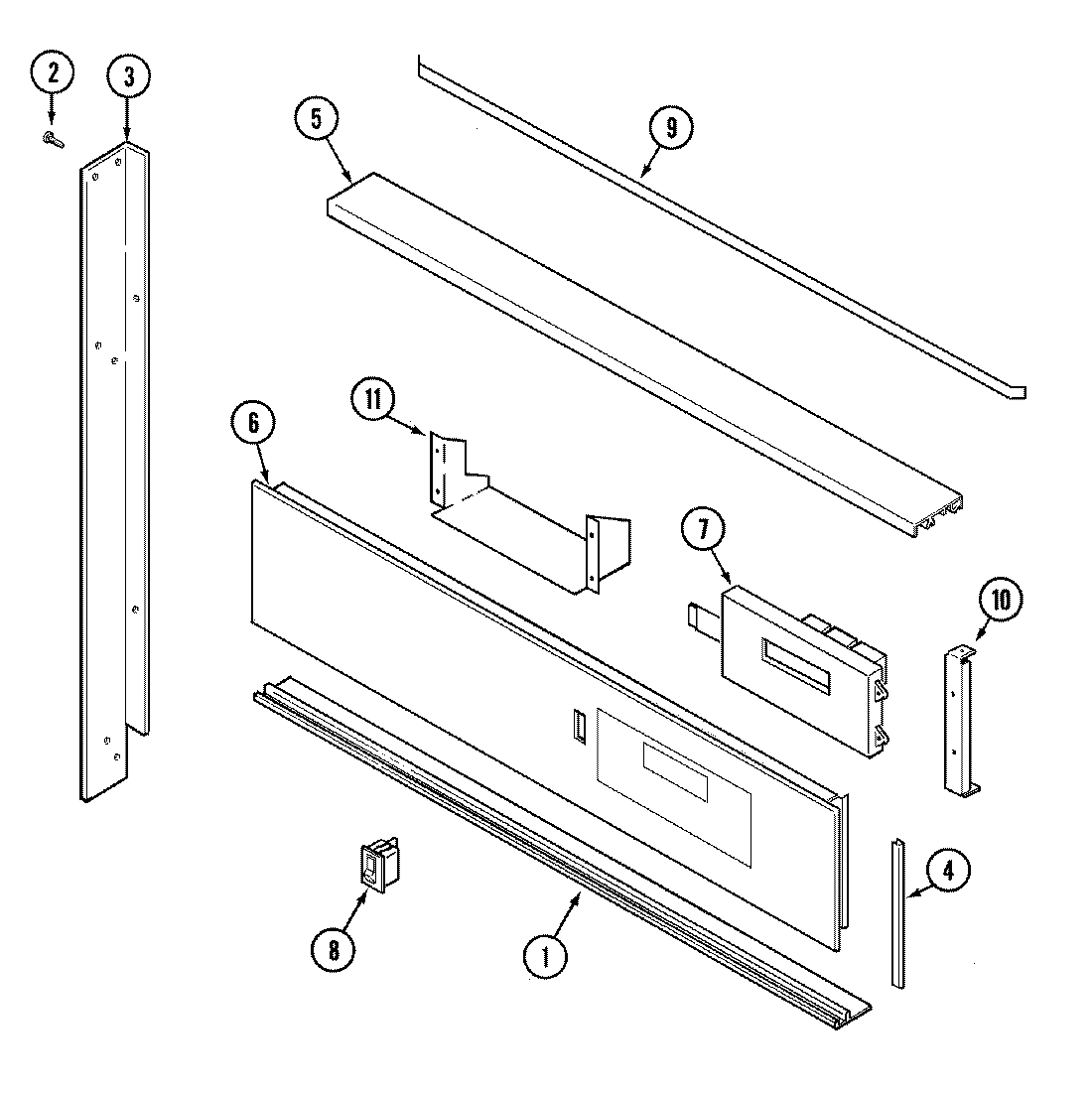 2
3
5
9
11
6
7
10
4
8
1