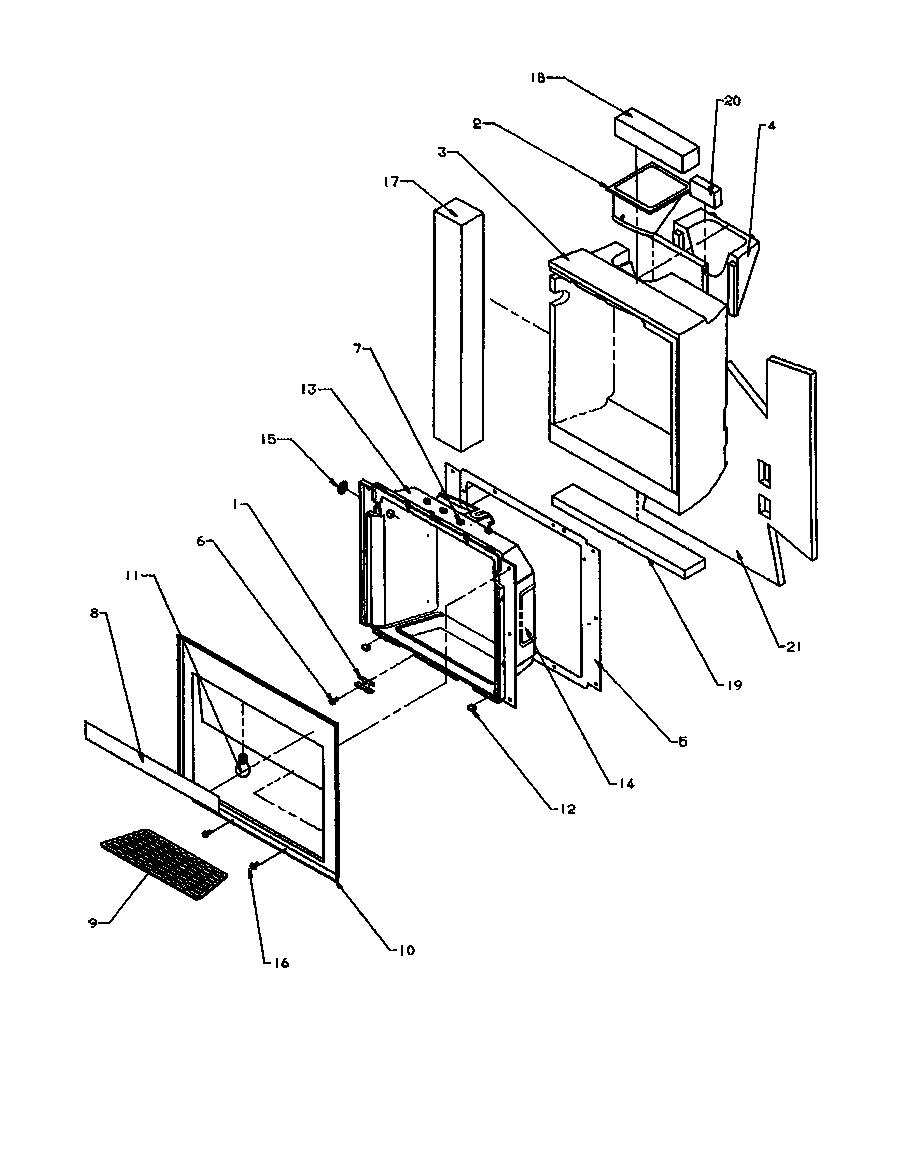 18
20
2
4
3
17
7
13
15
1
6
11
8
21
19
5
14
12
9
16
10