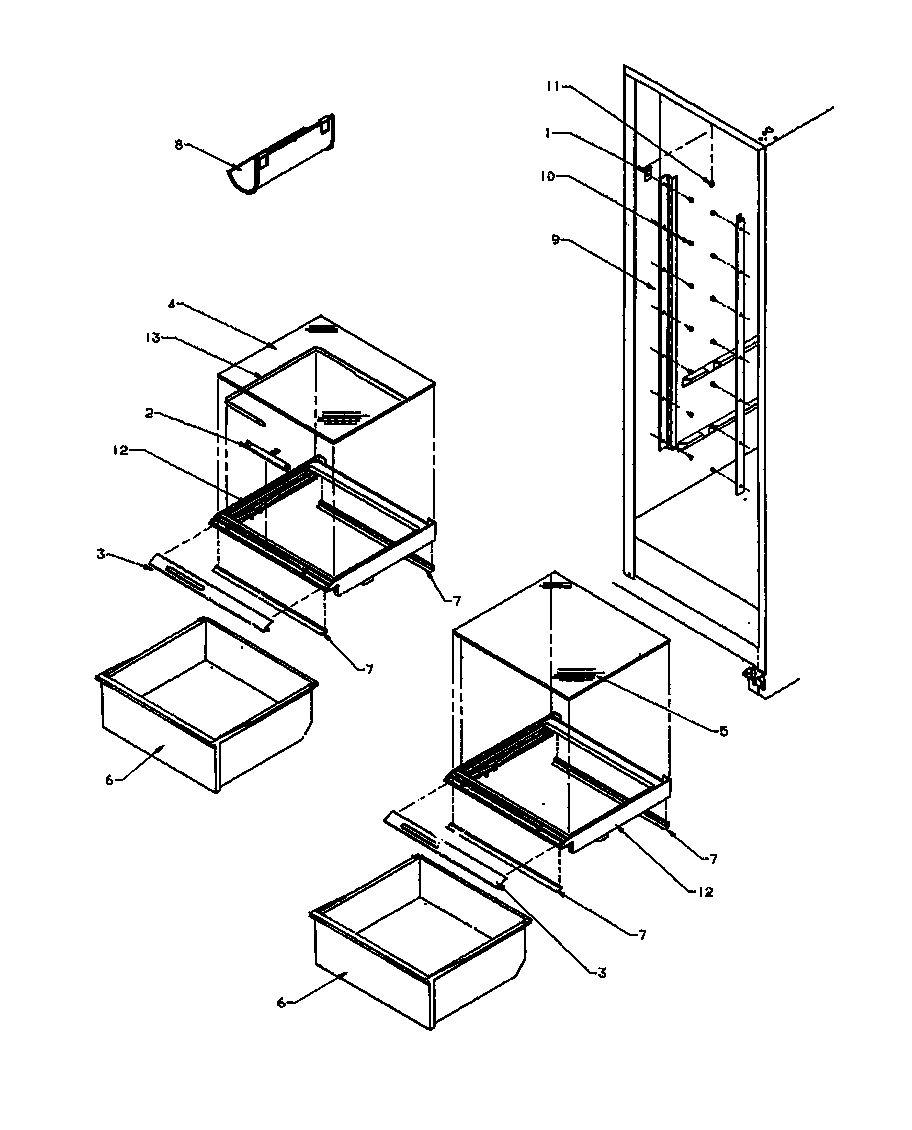 8
11
1
10
9
4
13
2
12
3
7
7
6
5
7
12
7
3
6