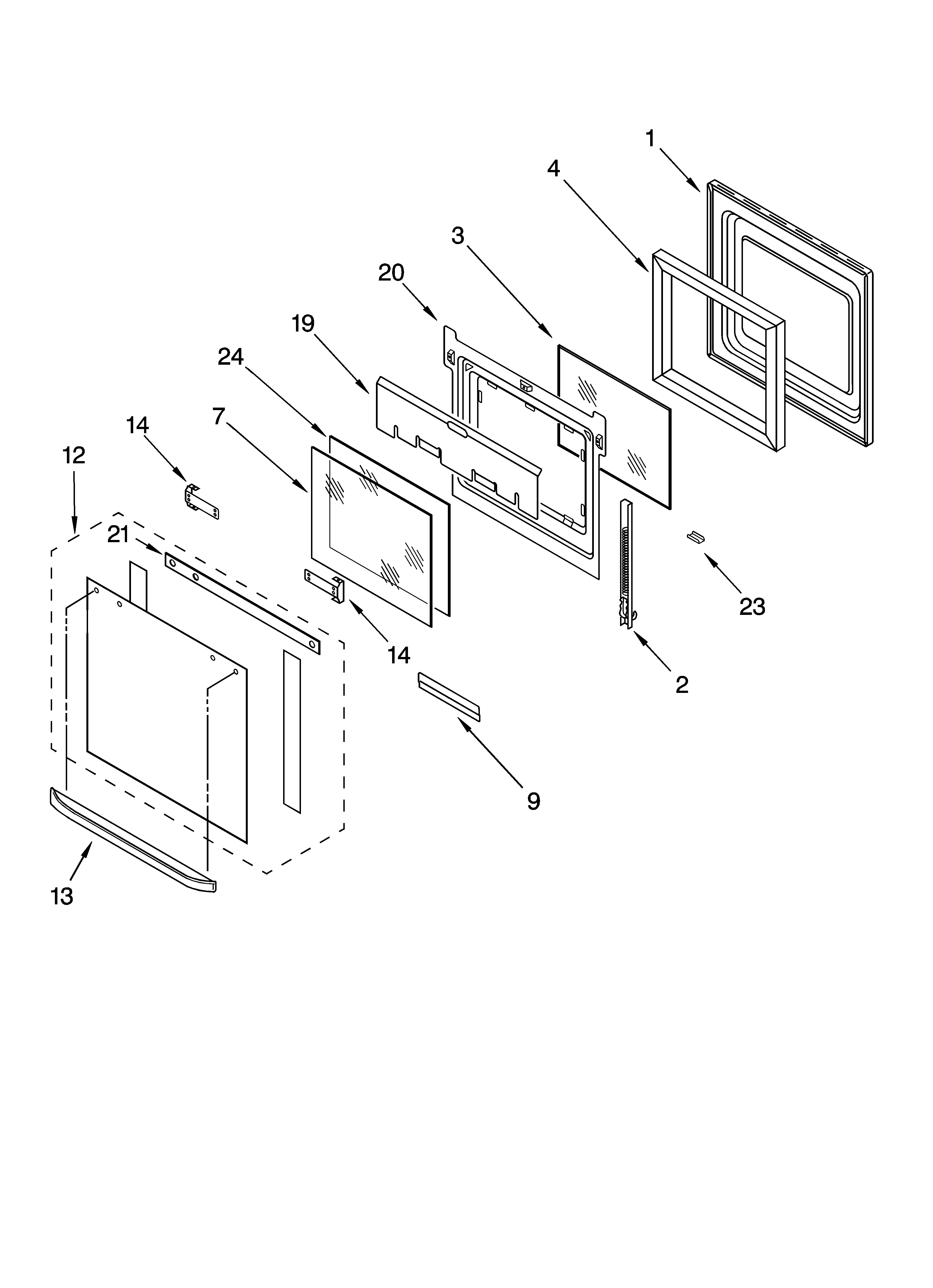 1
4
3
20
19
24
7
14
12
21
23
14
2
9
13