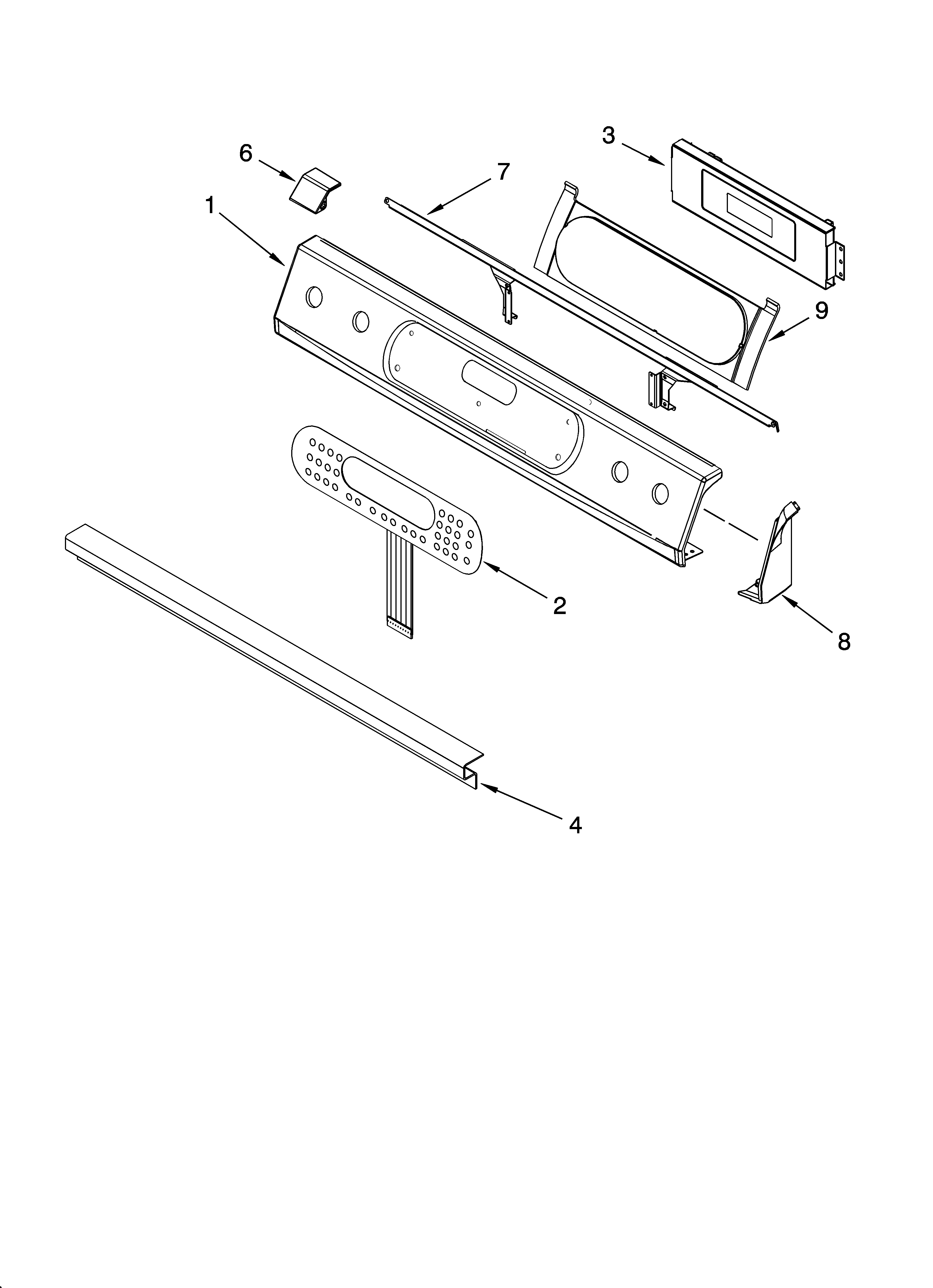 3
6
7
1
9
2
8
4