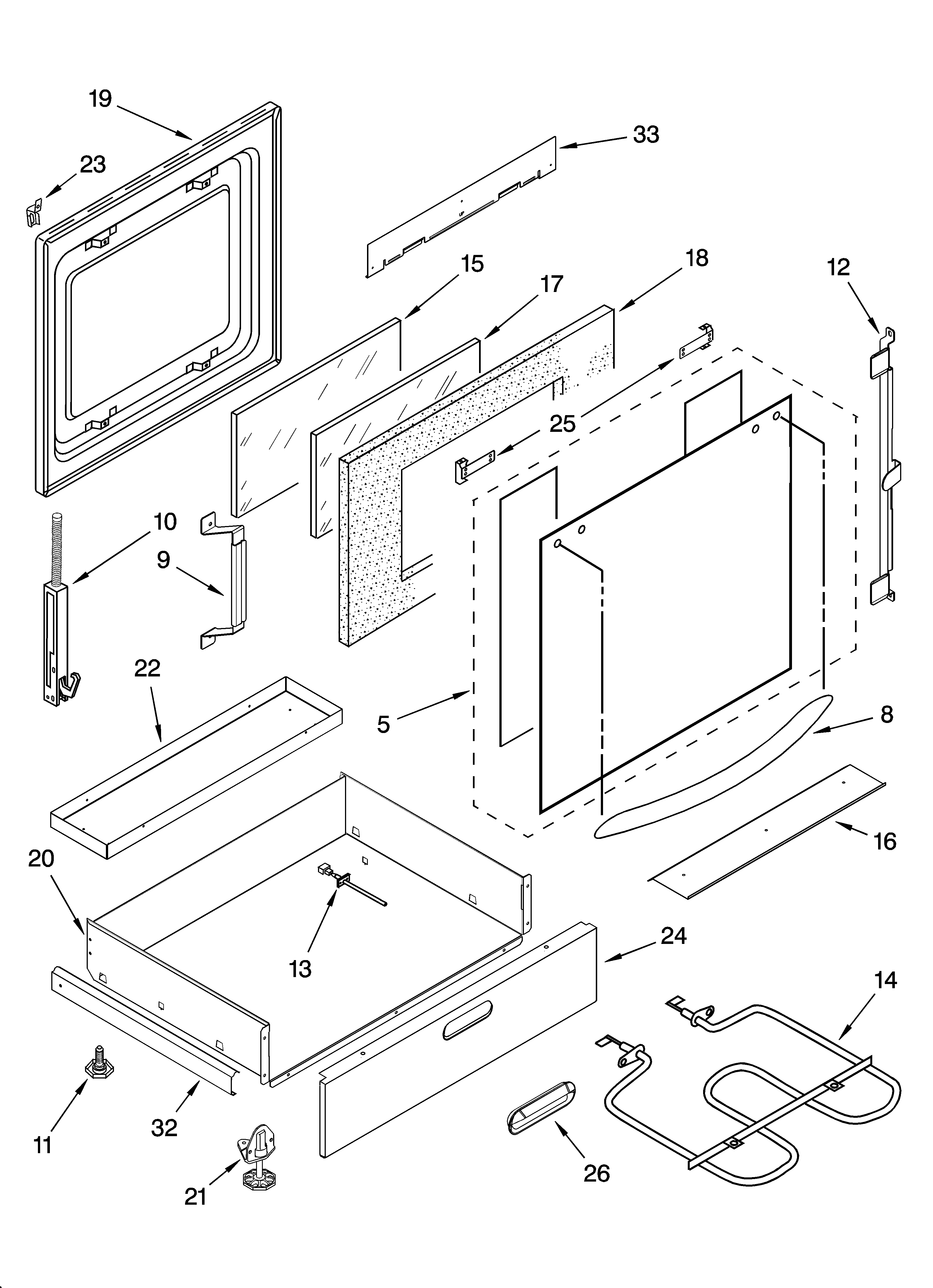 19
23
33
15
17
18
12
25
10
9
22
5
8
16
20
13
24
14
11
32
21
26