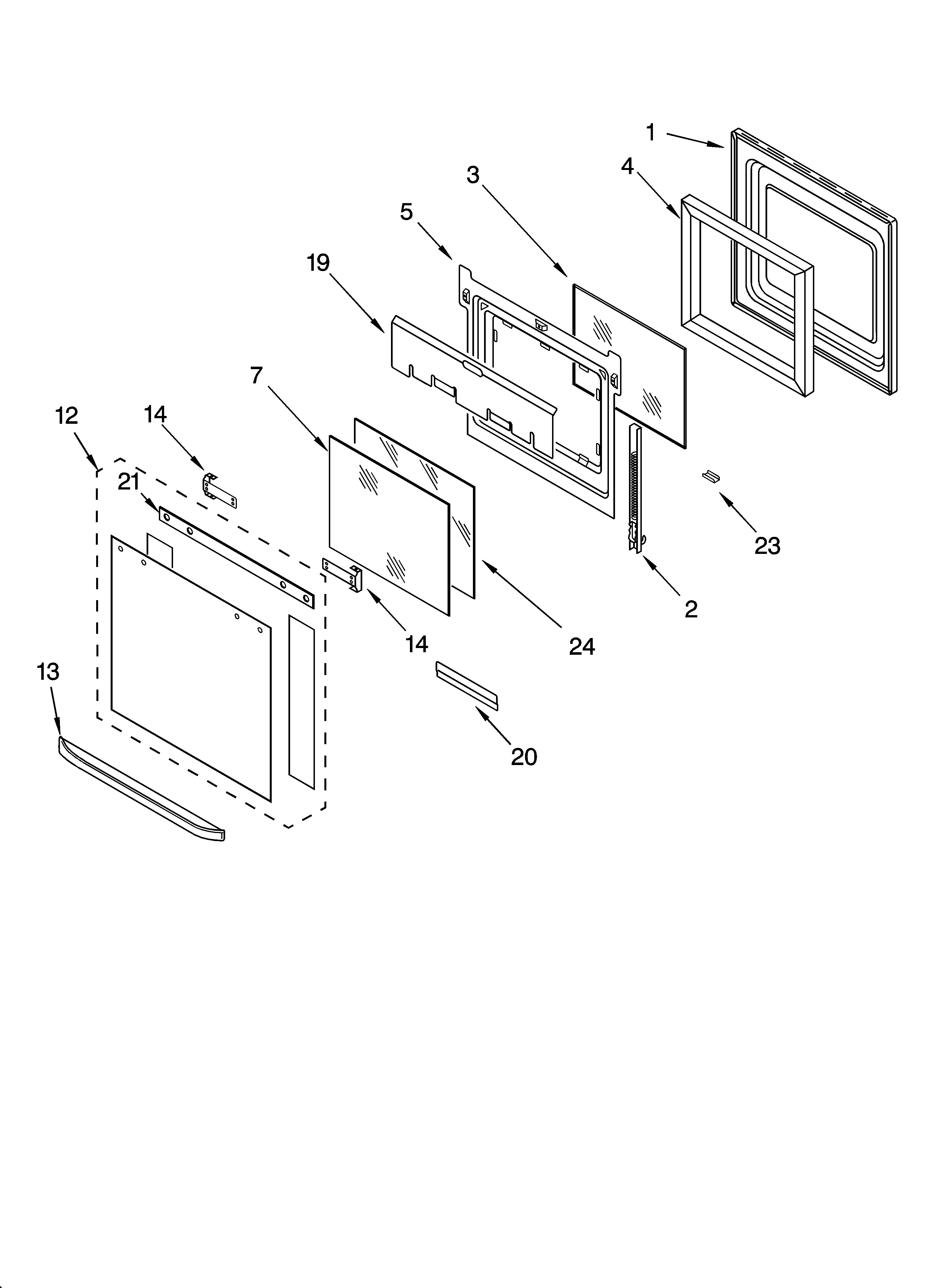 1
4
3
5
19
7
12
14
21
23
2
14
24
13
20