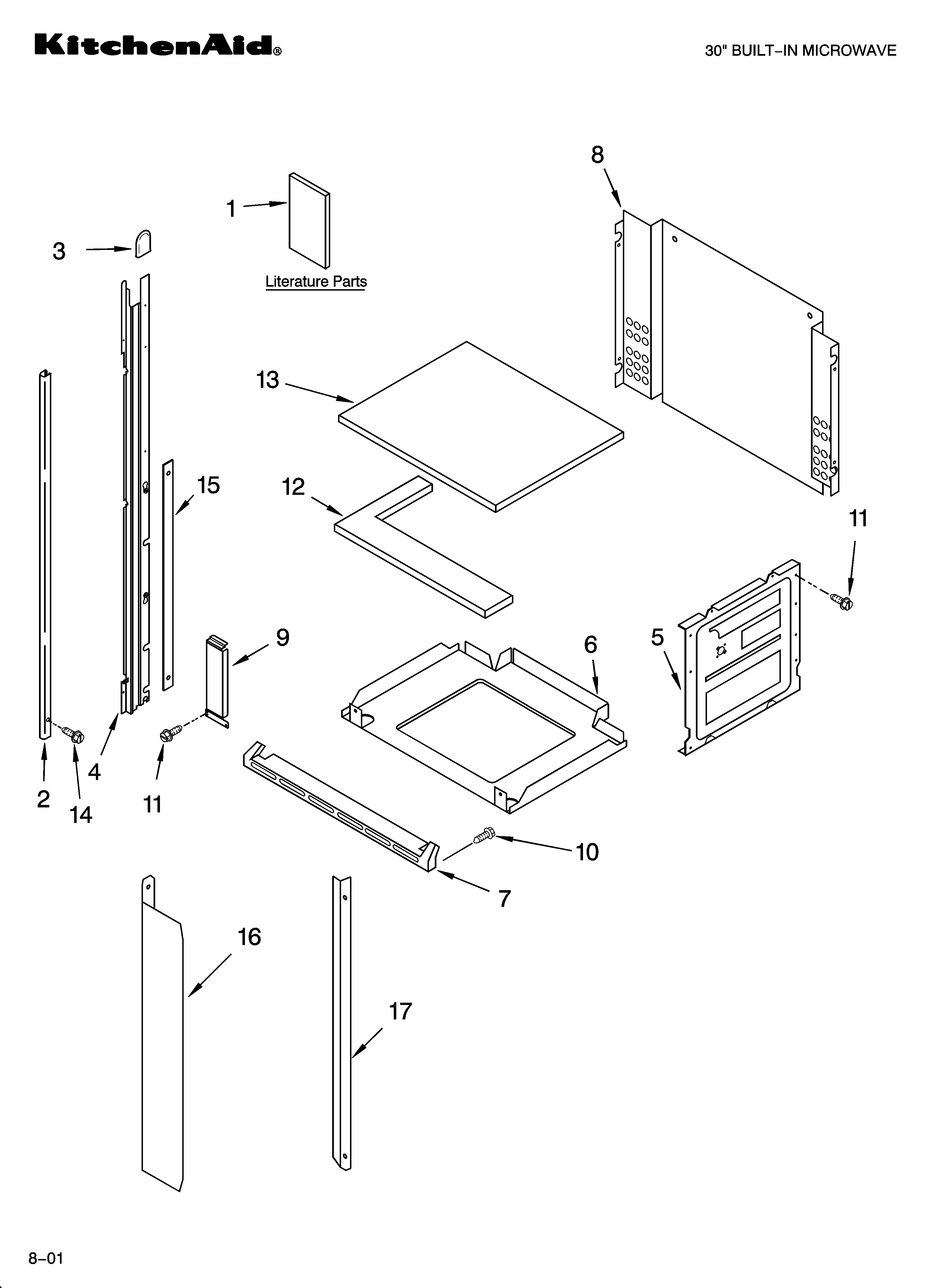 KitchenAid®

30" BUILT–IN MICROWAVE

8

1

3

Literature Parts

13

15

12

11

9

6

5

4

2

14

11

10

7

16

17

8–01