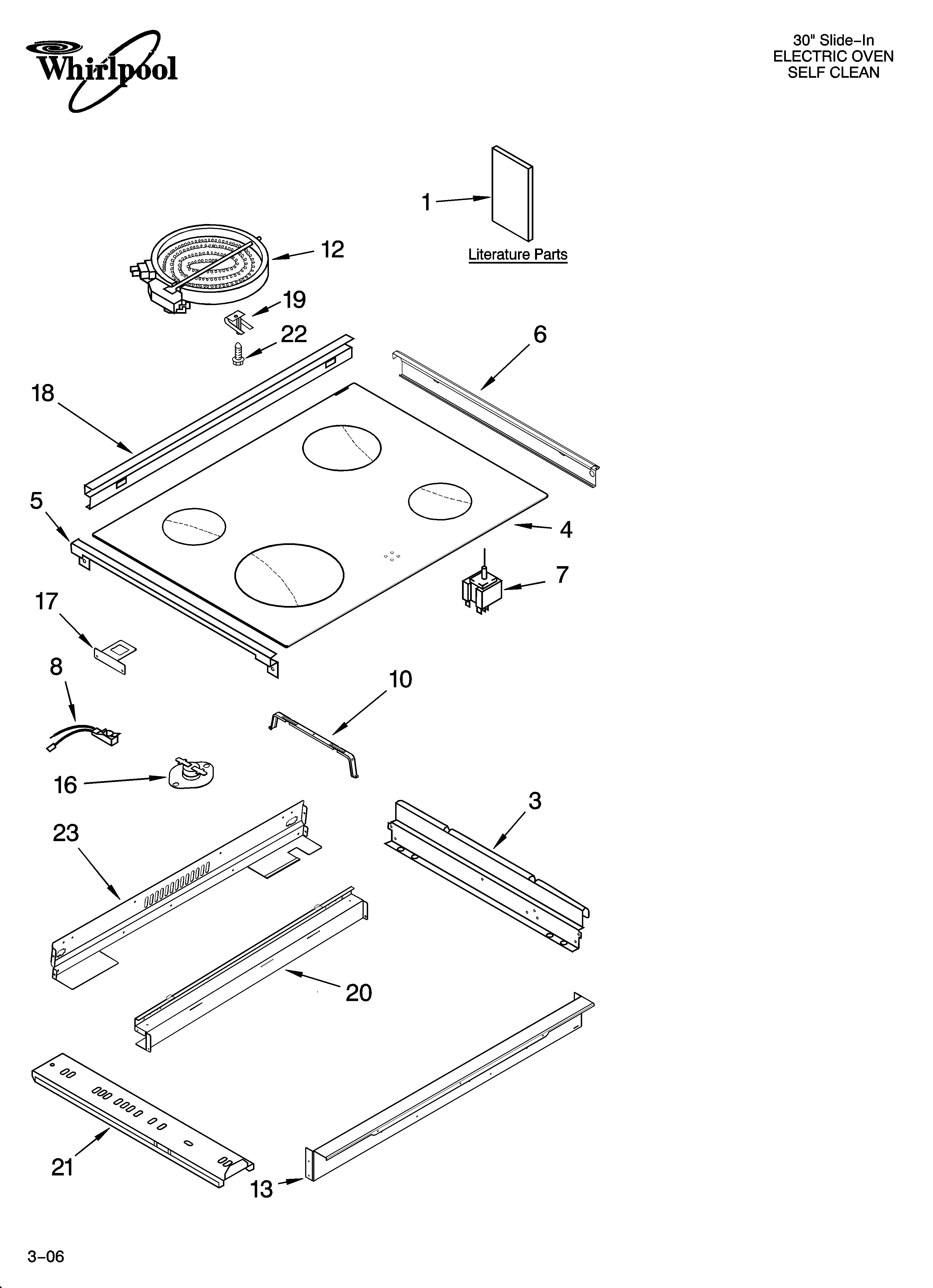 Whirlpool

30" Slide–In
ELECTRIC OVEN
SELF CLEAN

1

Literature Parts

12

19

22

6

18

5

4

7

17

8

10

16

3

23

20

21

13

3–06