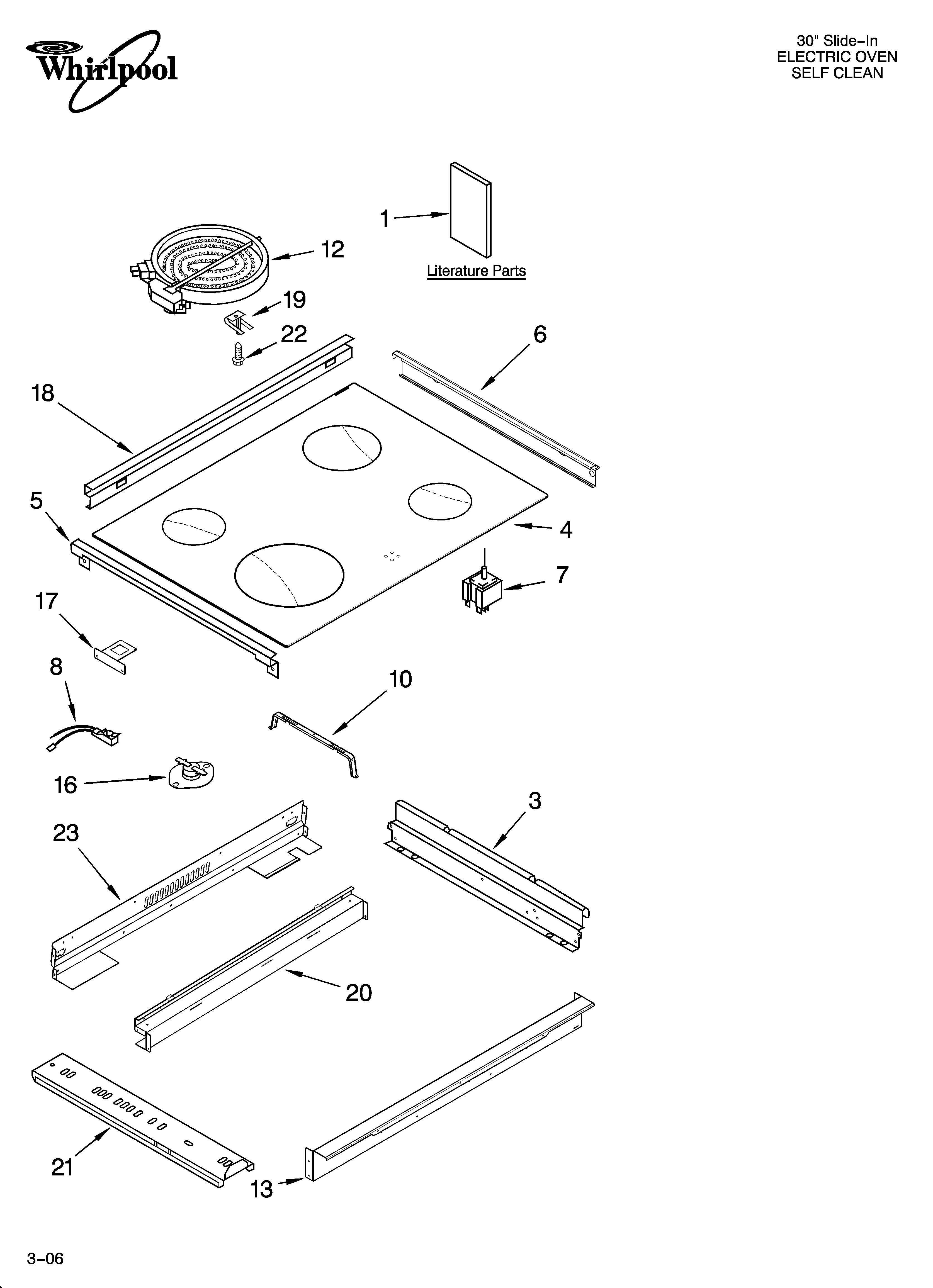 Whirlpool

30" Slide–In
ELECTRIC OVEN
SELF CLEAN

1

Literature Parts

12

19

22

6

18

5

4

7

17

8

10

16

3

23

20

21

13

3–06