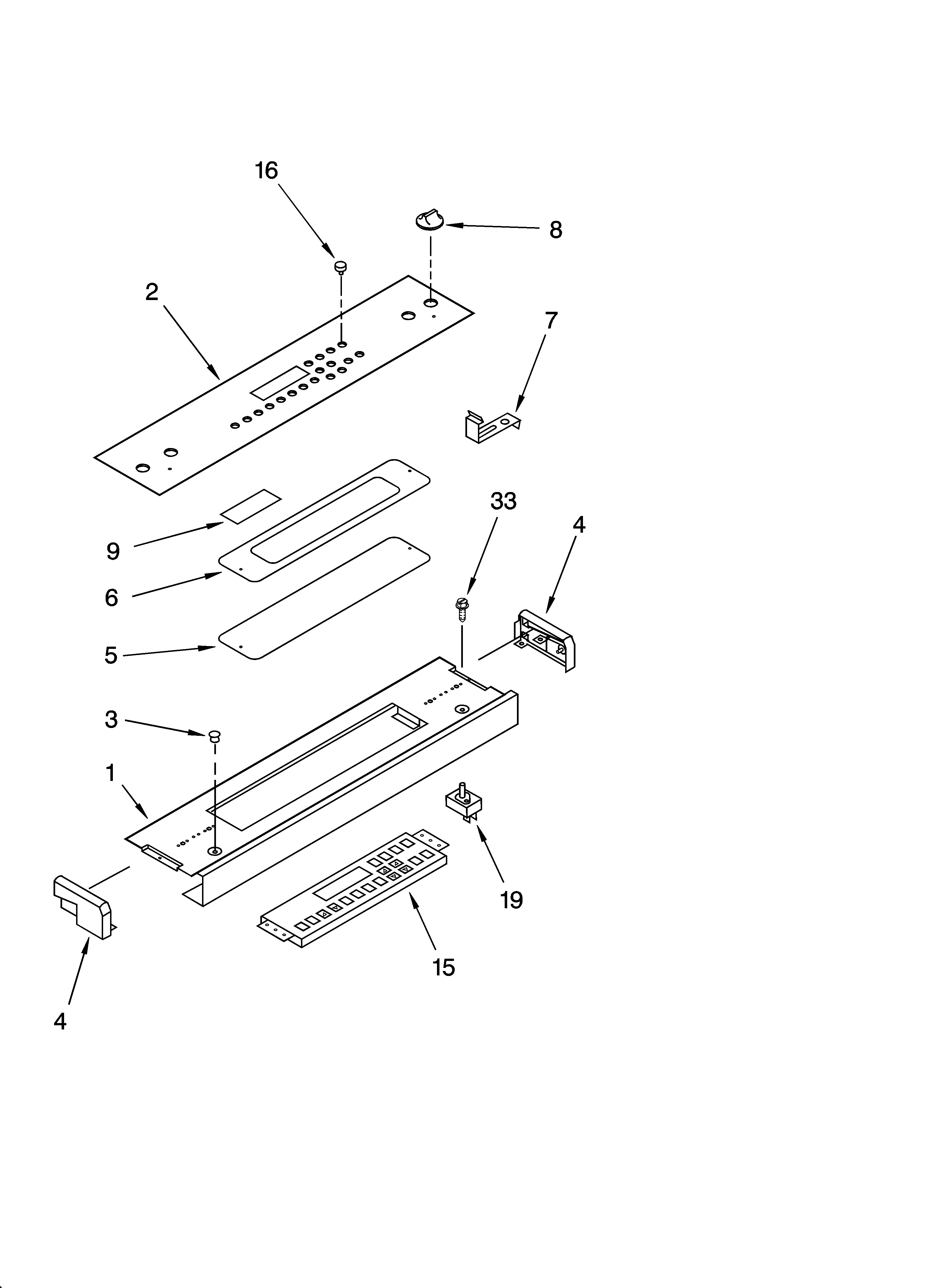 16
8
2
7
33
4
9
6
5
3
1
19
15
4