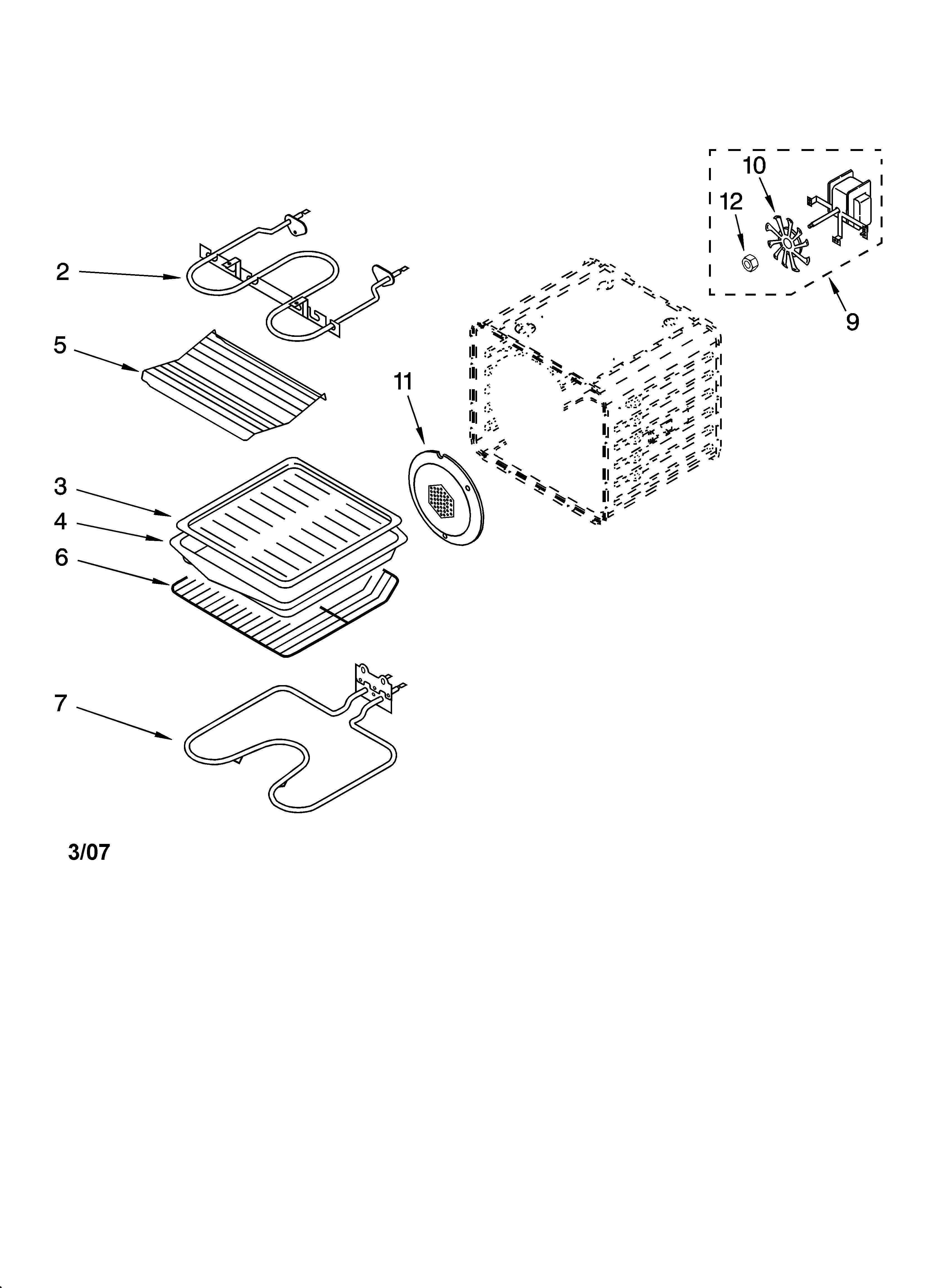 10
12
2
9
5
11
3
4
6
7
3/07