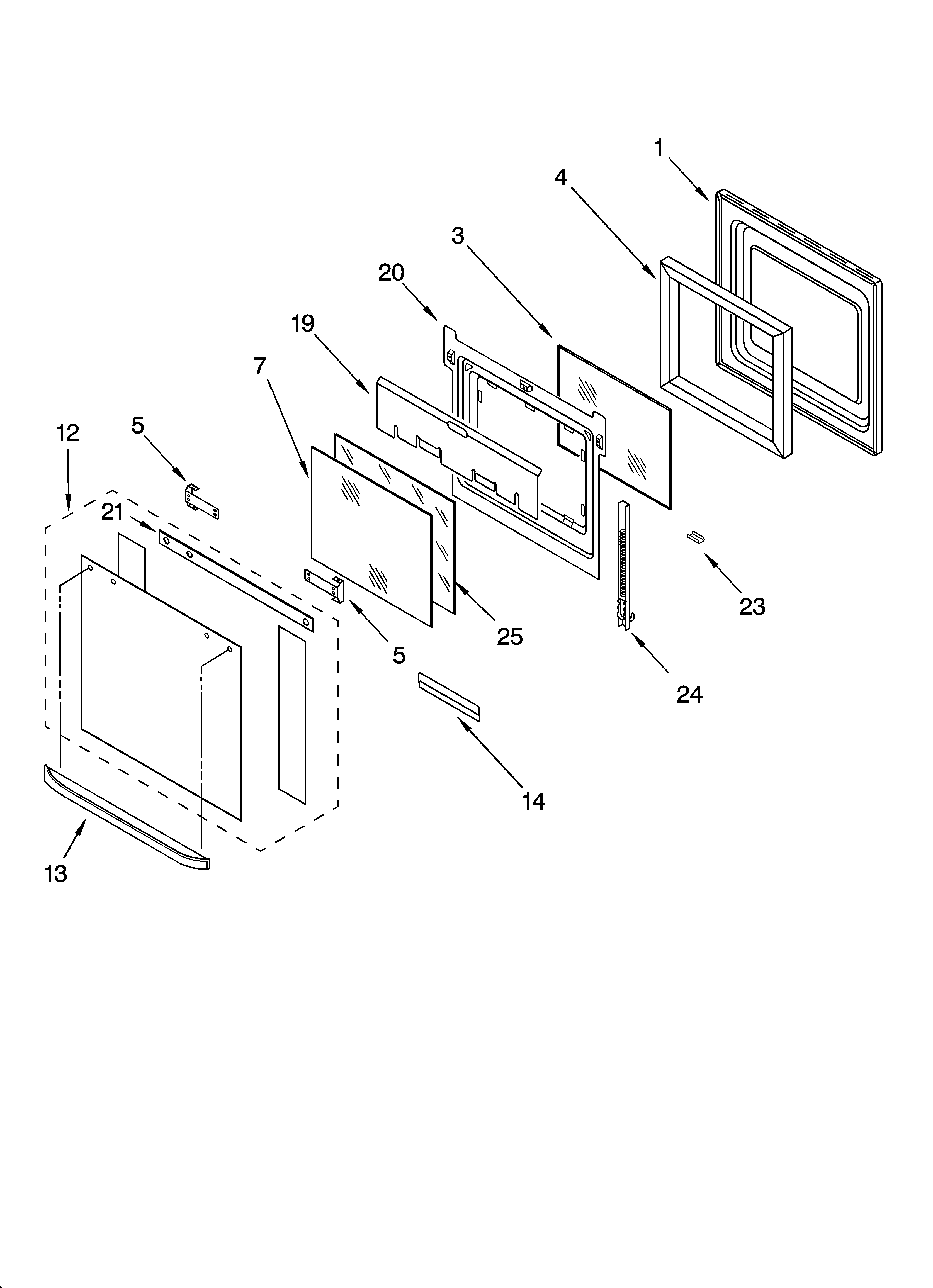 1
4
3
20
19
7
12
5
21
23
25
5
24
14
13