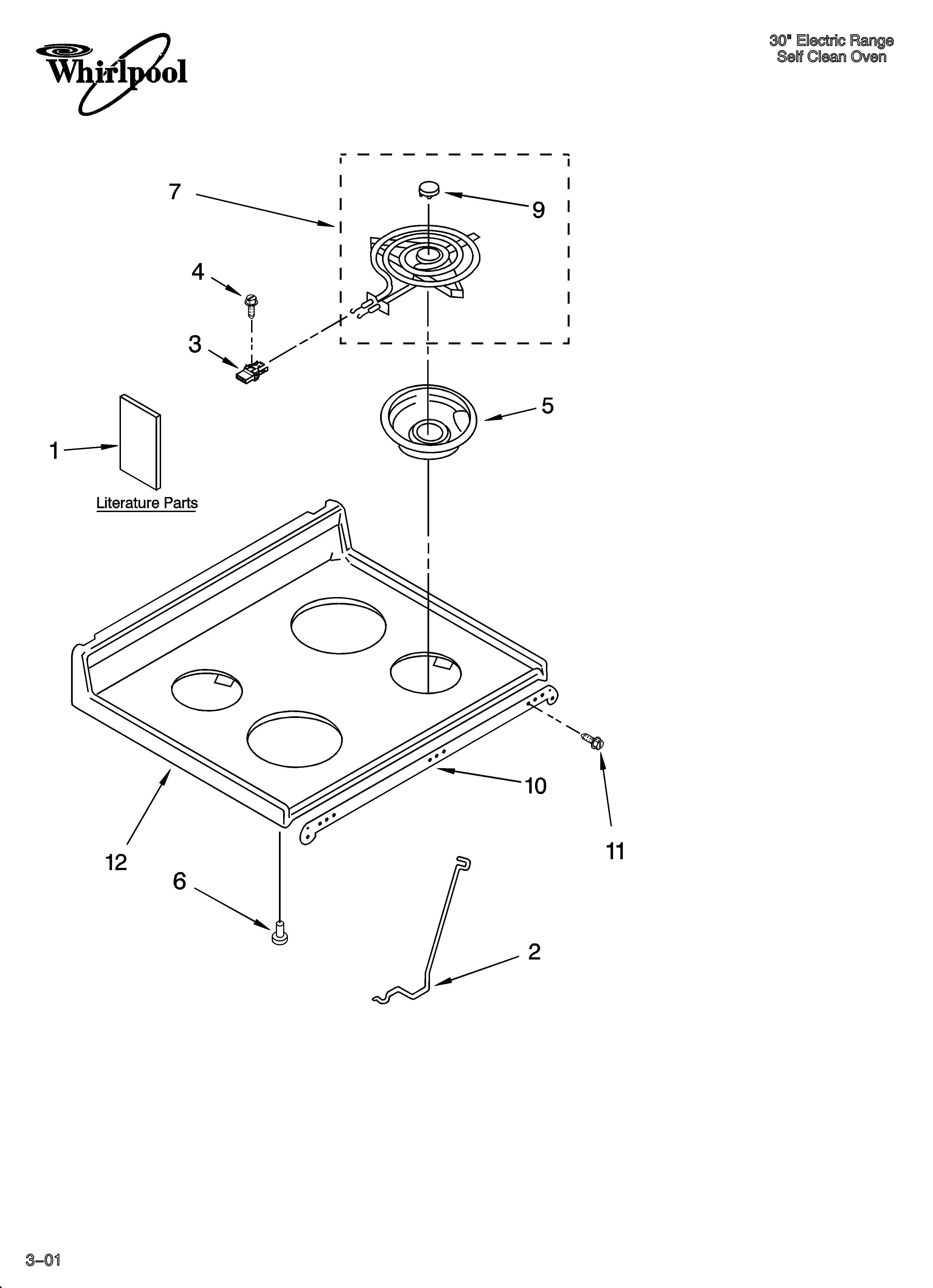 Whirlpool

30" Electric Range
Self Clean Oven

7
9
4
3
5
1
Literature Parts
10
11
12
6
2

3–01