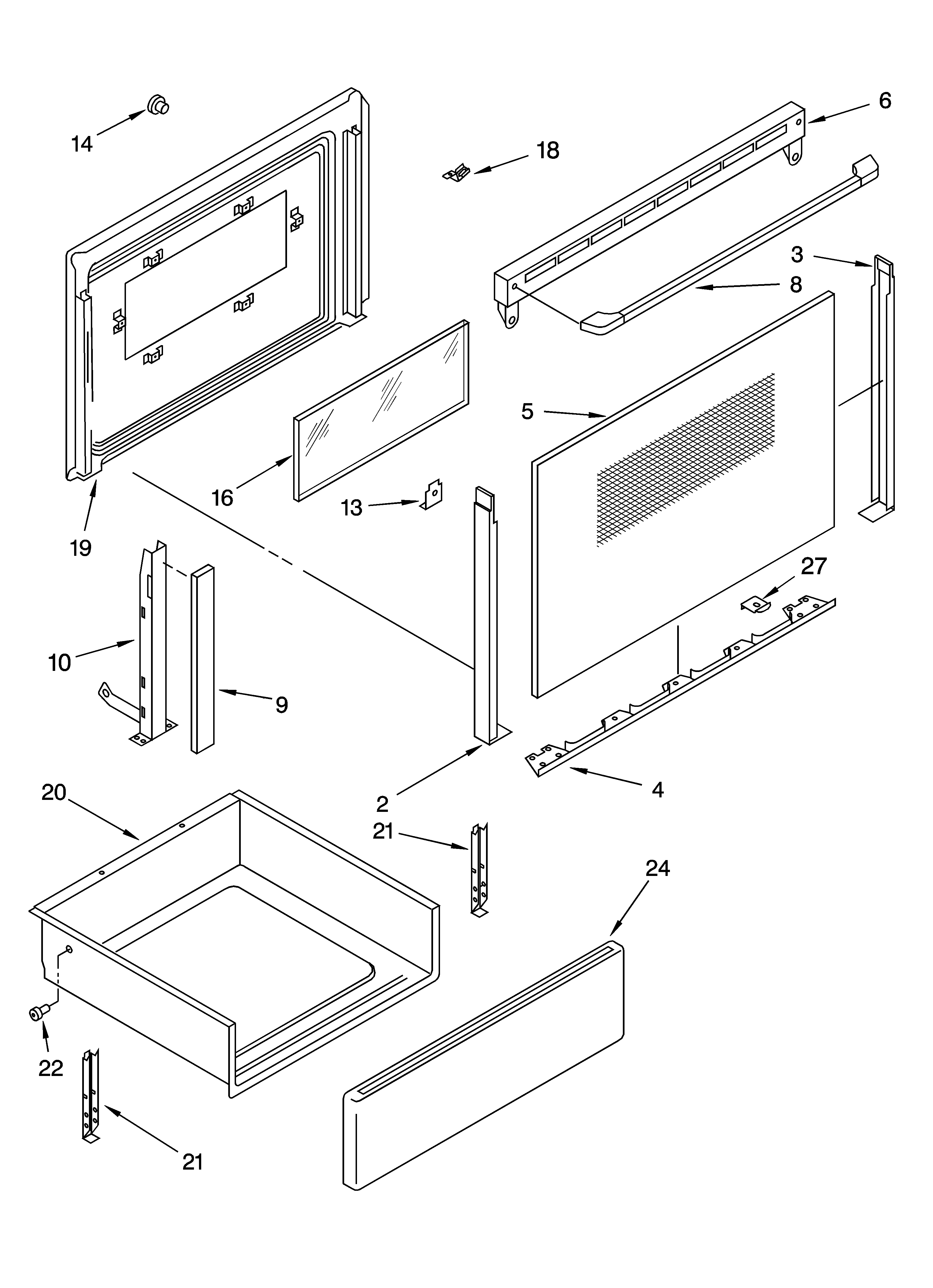 14
18
6
3
8
5
16
13
19
27
10
9
2
4
20
21
24
22
21