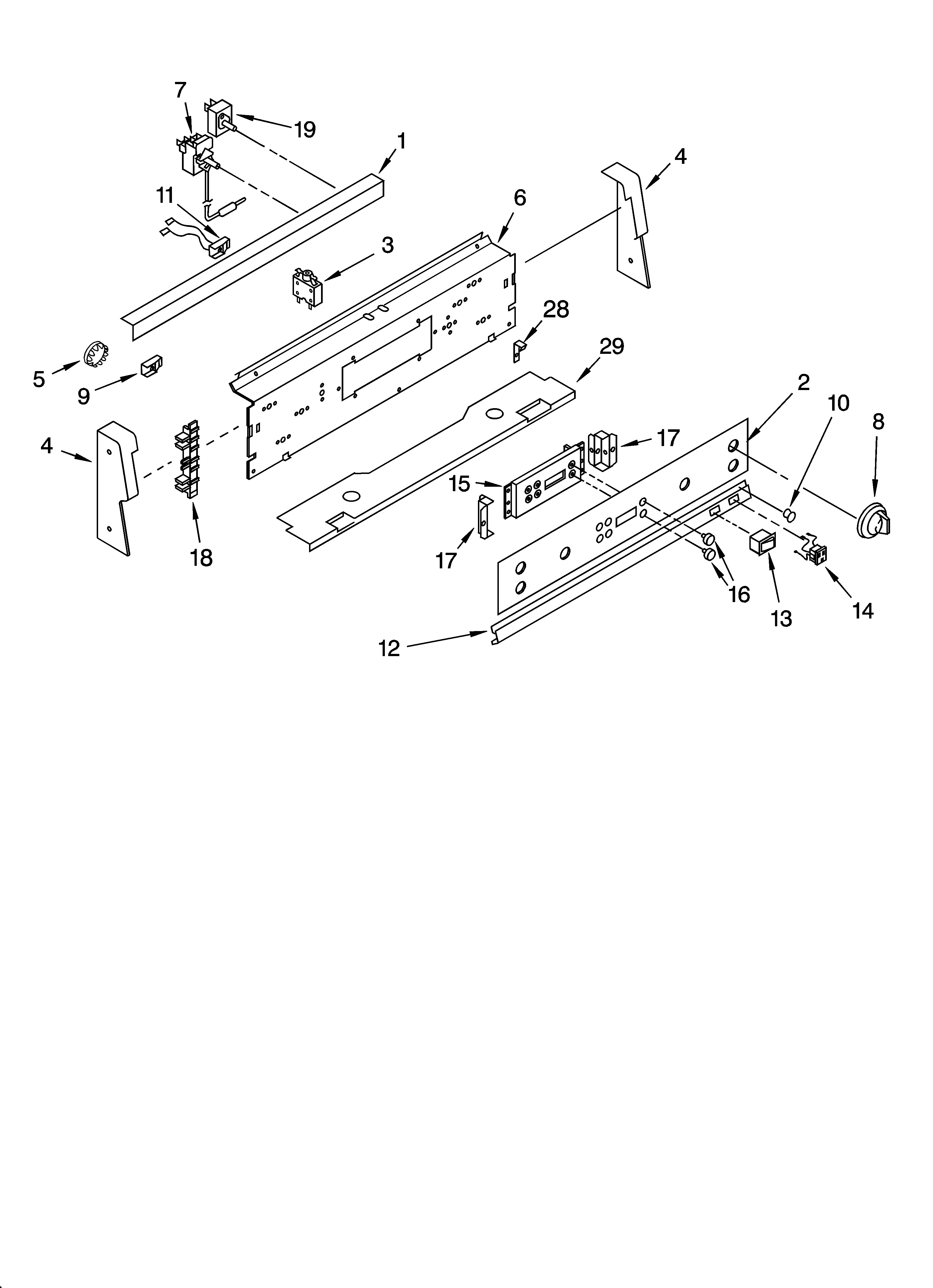 7
19
1
4
11
6
3
28
29
5
9
2
10
8
4
17
15
18
17
16
13
14
12