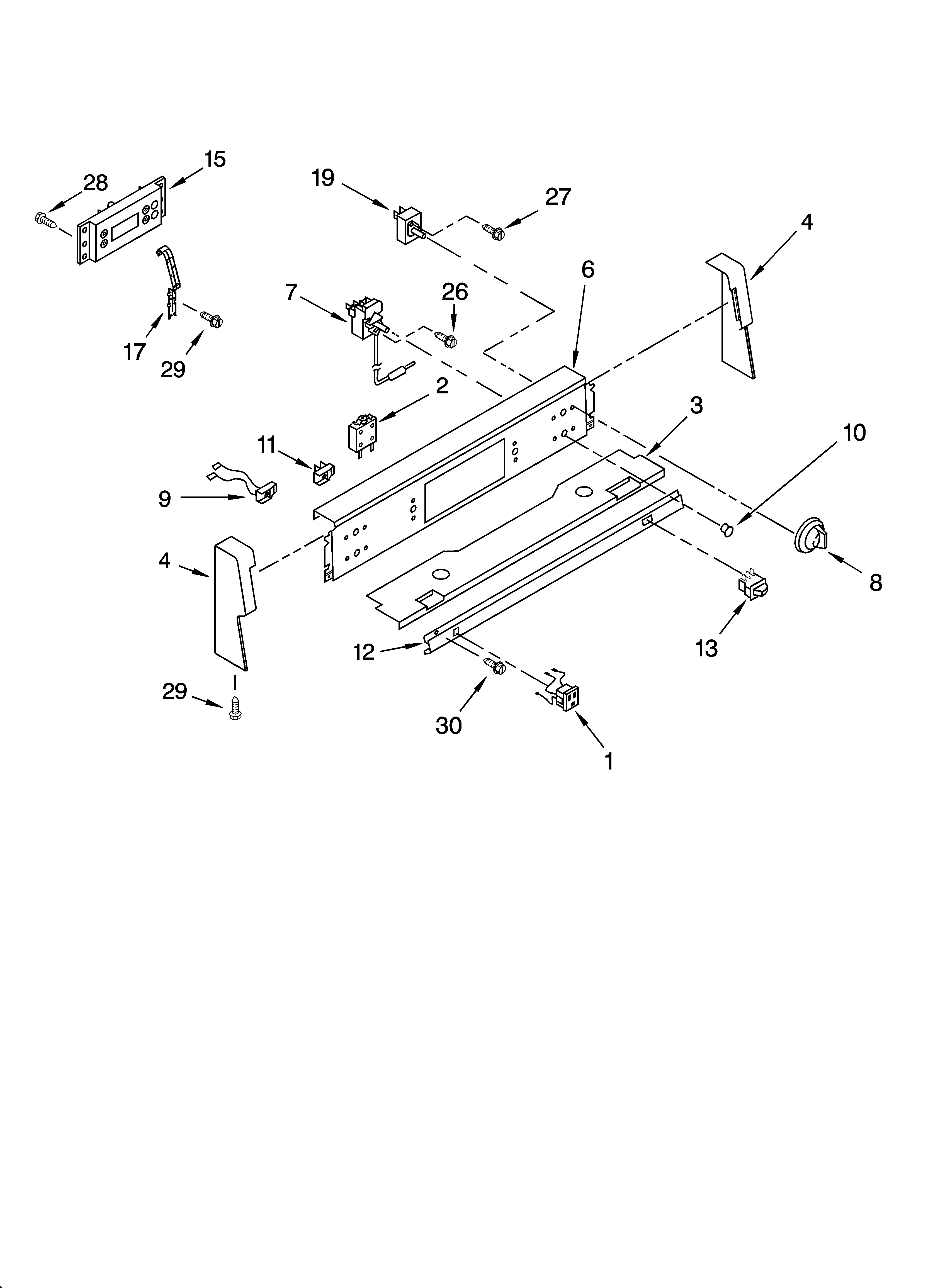 15
28
19
27
4
6
7
26
17
29
2
3
10
11
9
4
8
13
12
29
30
1