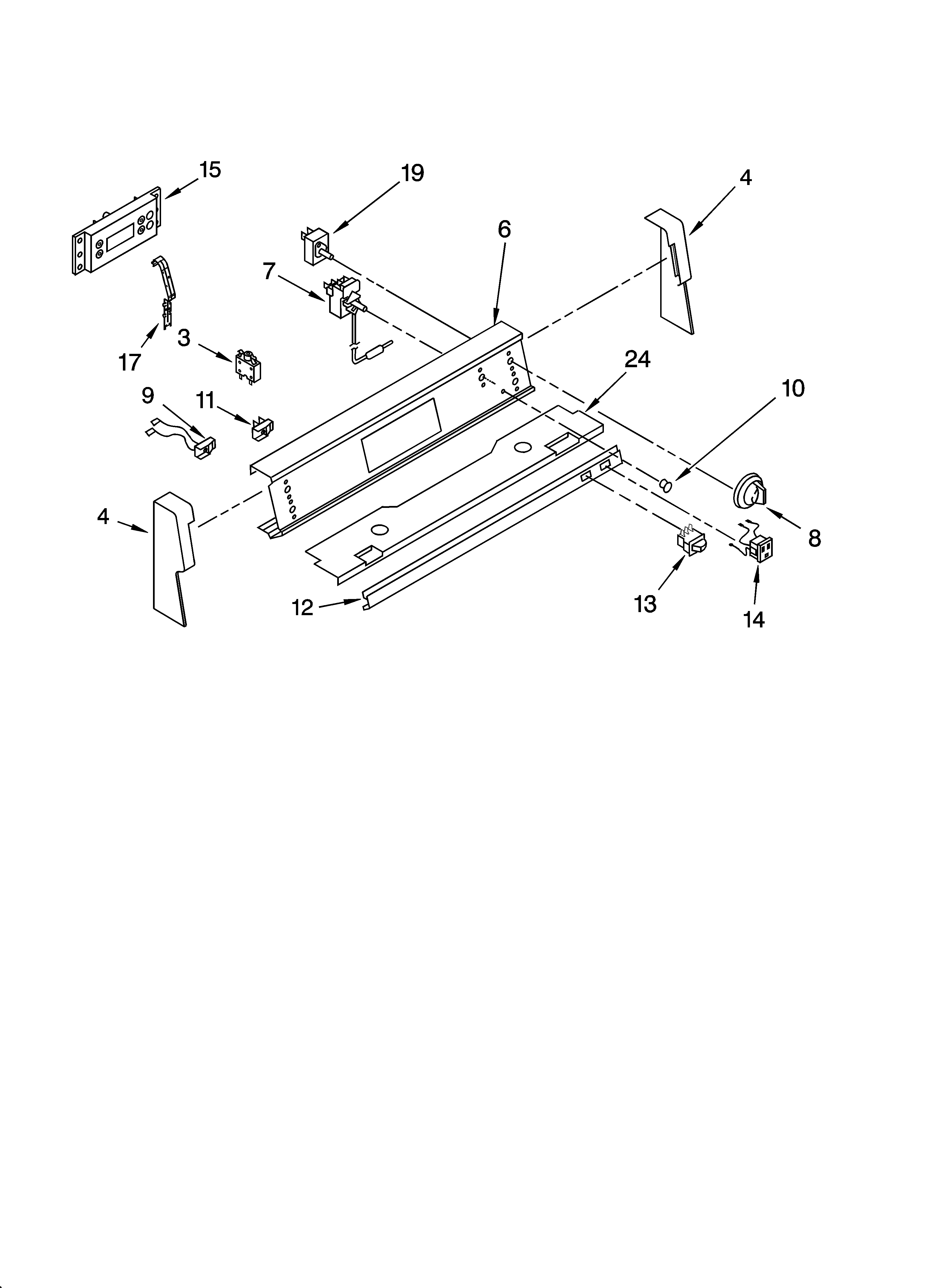 15
19
4
6
7
17
3
24
10
9
11
4
8
12
13
14