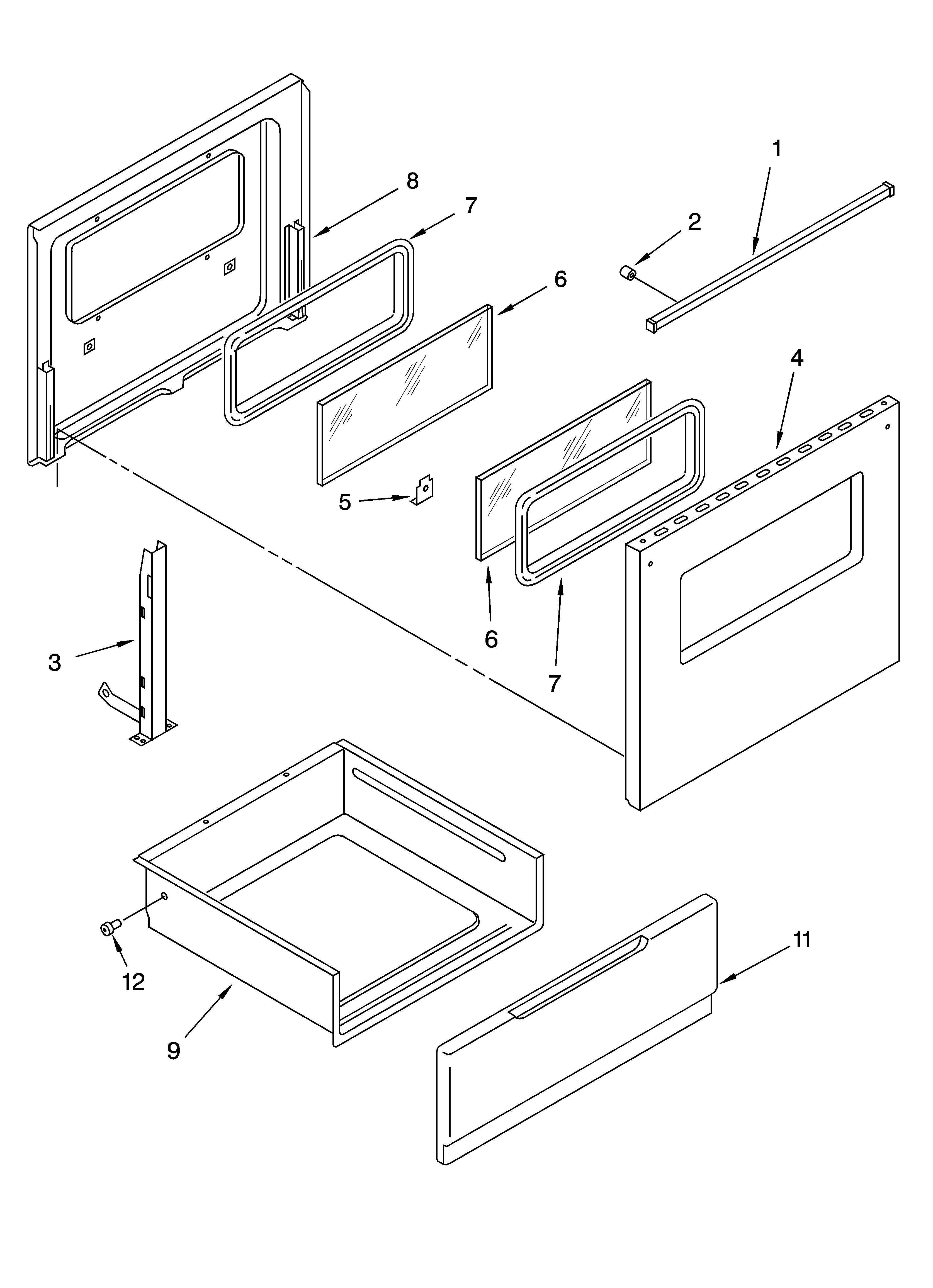 1
8
7
2
6
4
5
6
7
3
11
12
9