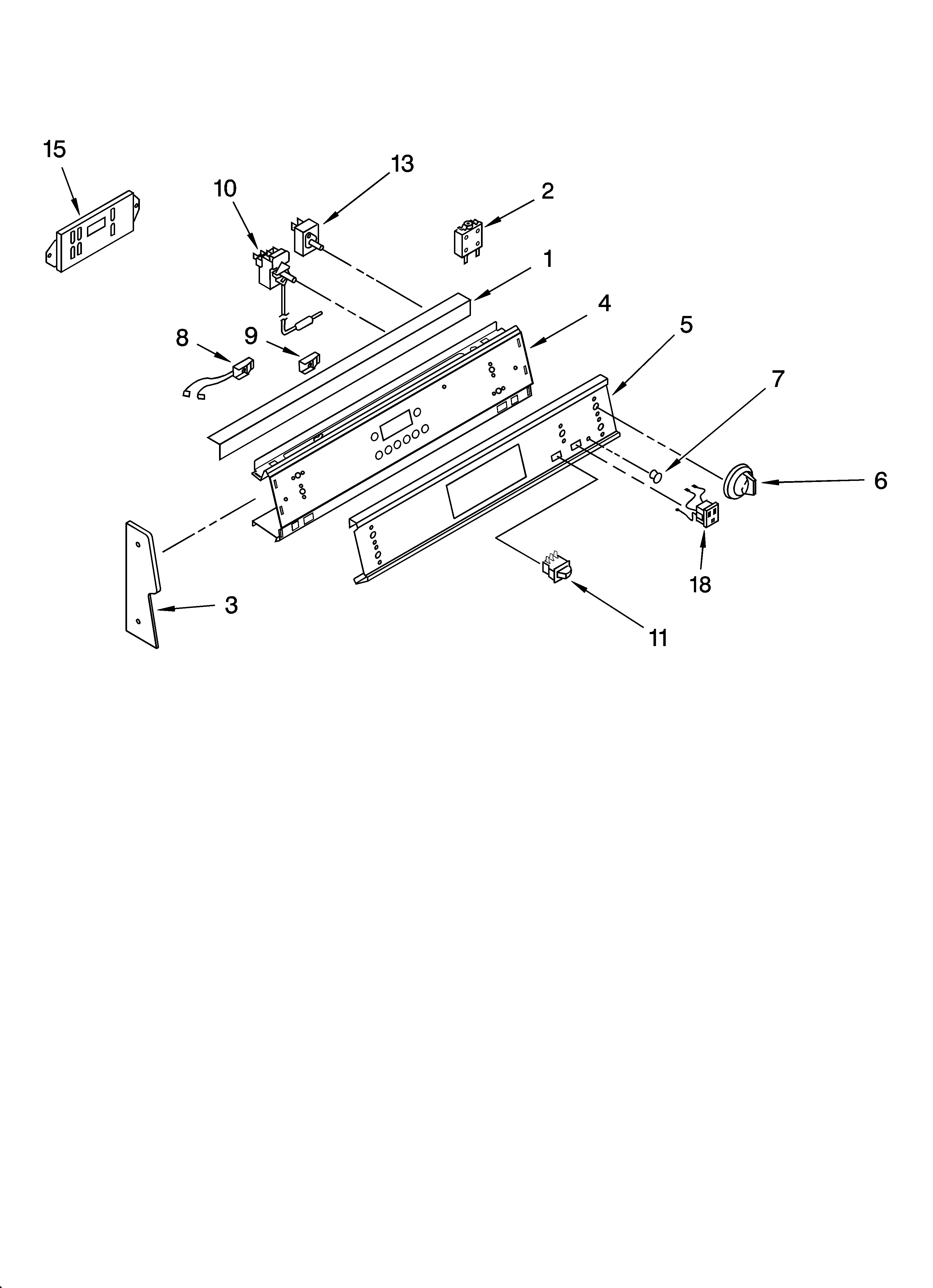 15
13
10
2
1
4
8
9
5
7
6
18
3
11