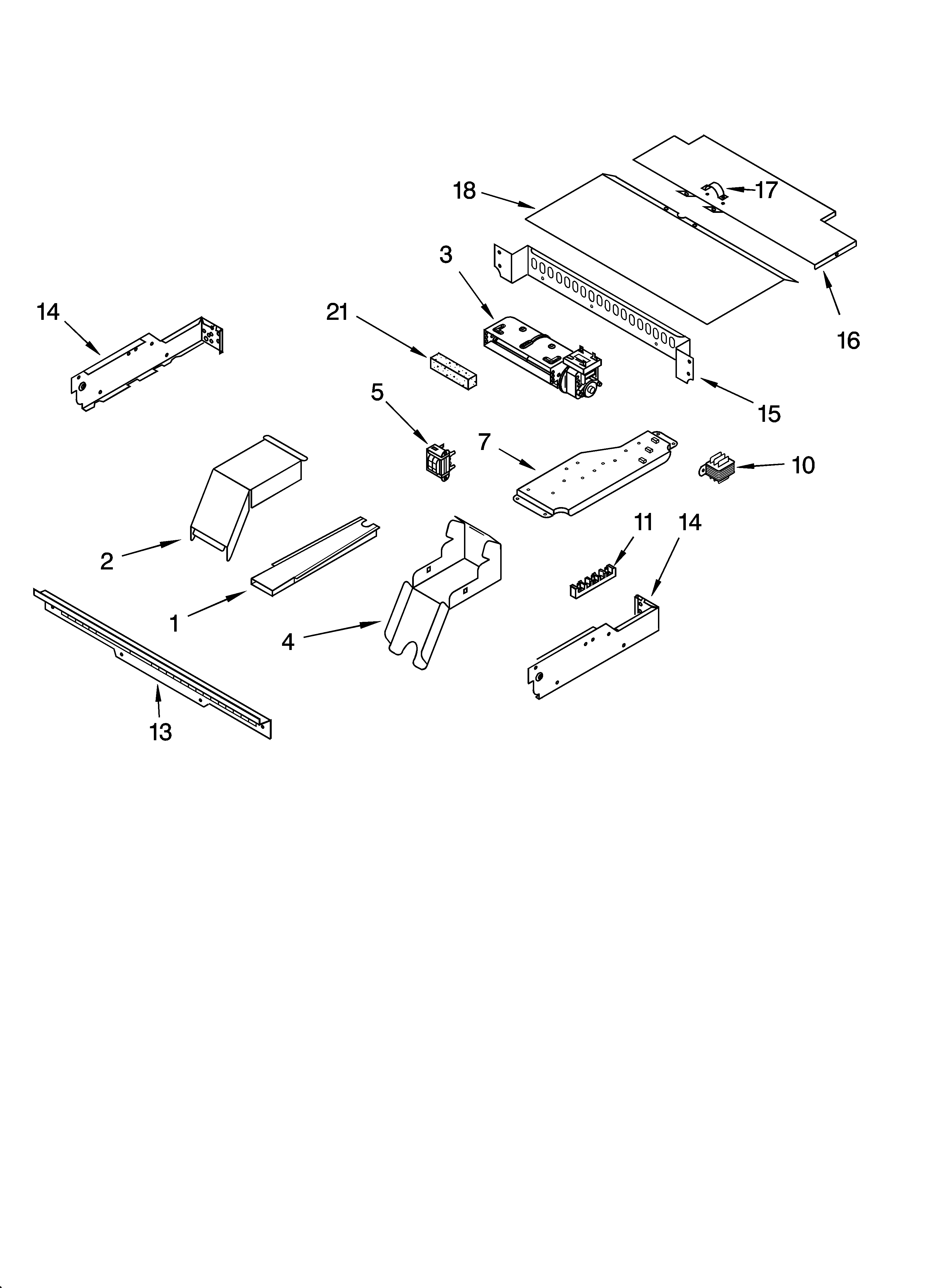 18
17
3
16
14
21
15
5
7
10
11
14
2
1
4
13