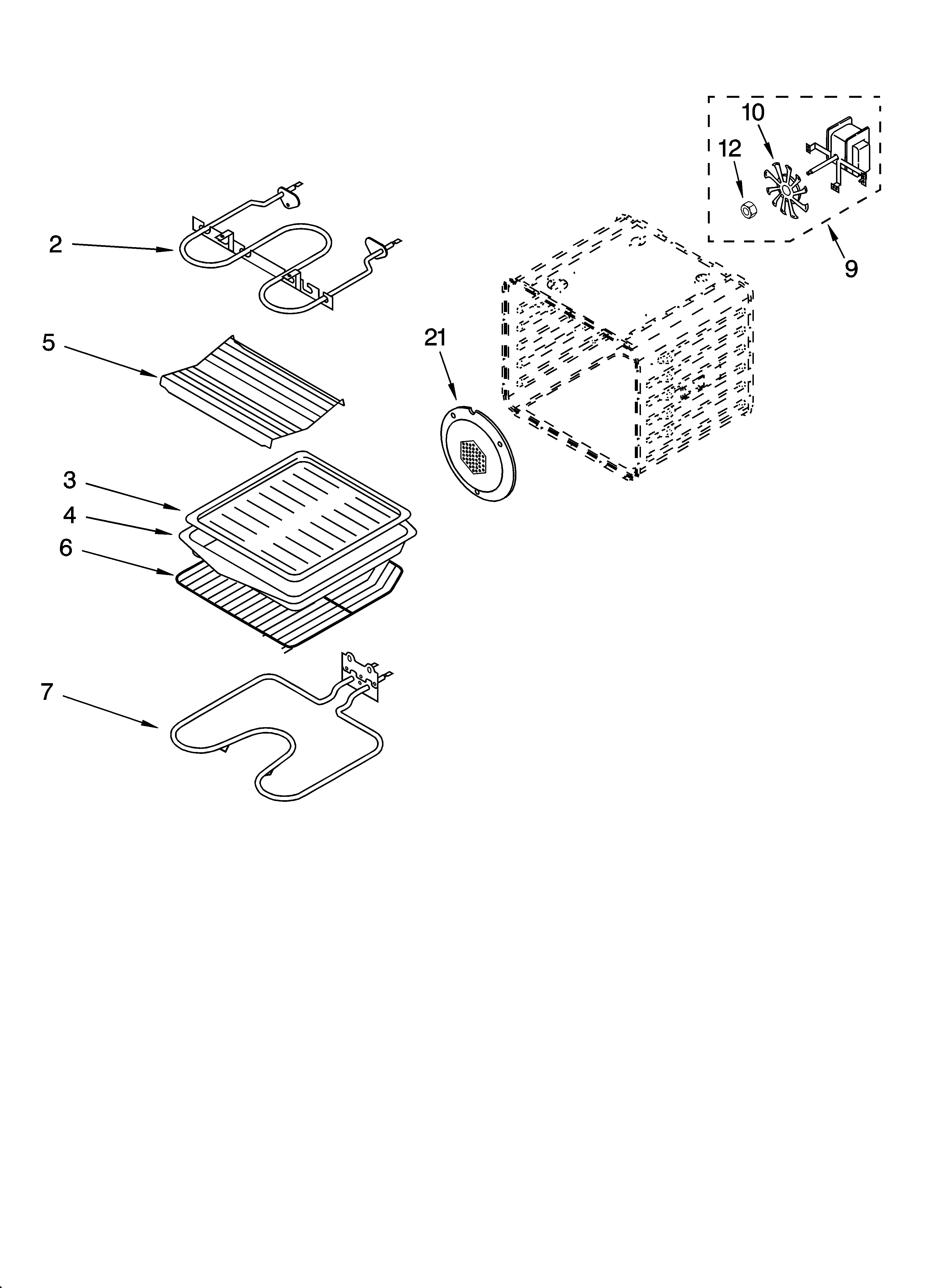 10
12
2
9
5
21
3
4
6
7