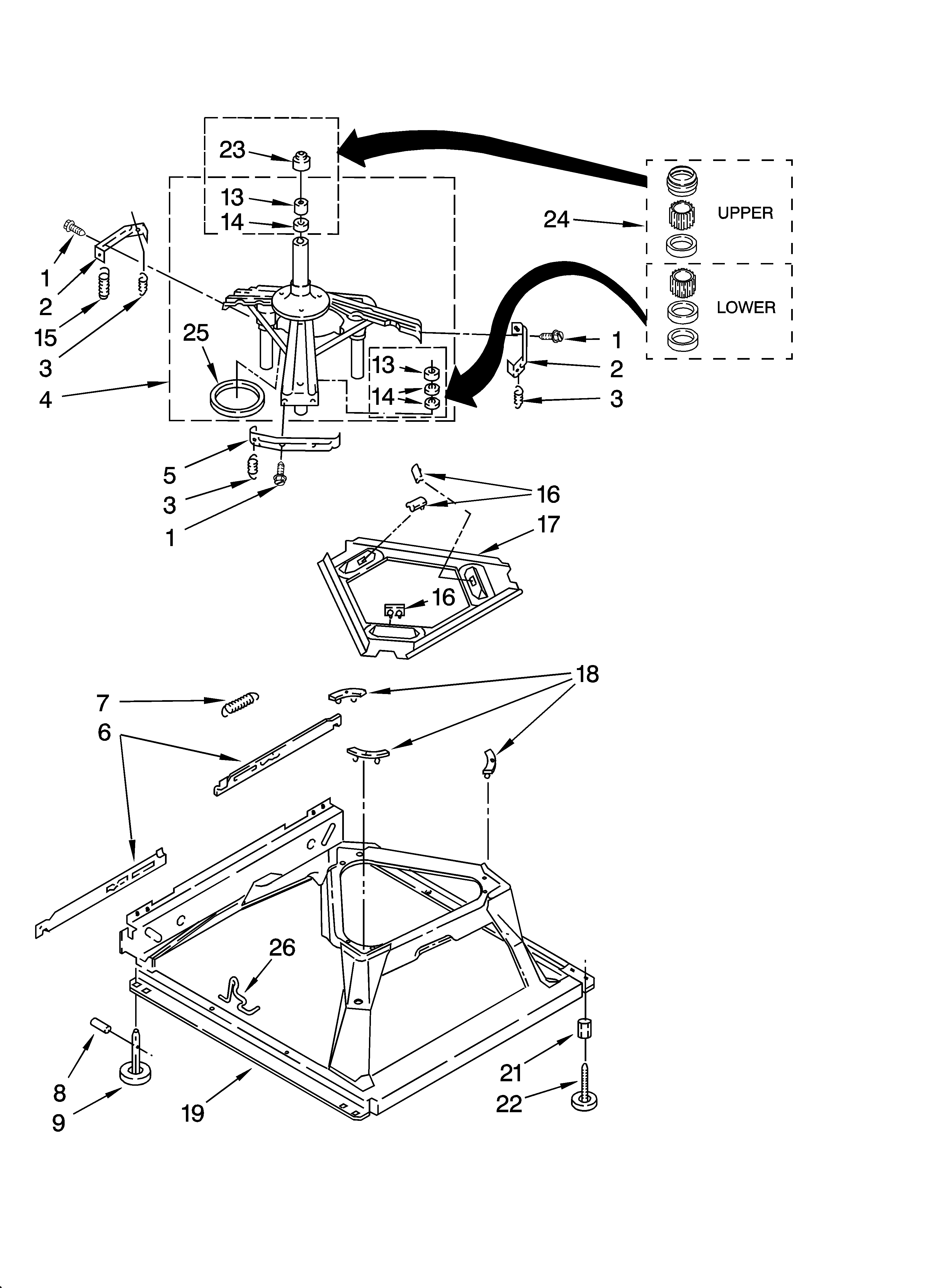 23
13
14
24
UPPER
LOWER
1
2
15
3
4
25
13
14
1
2
3
5
3
1
16
17
16
18
7
6
26
8
9
19
21
22