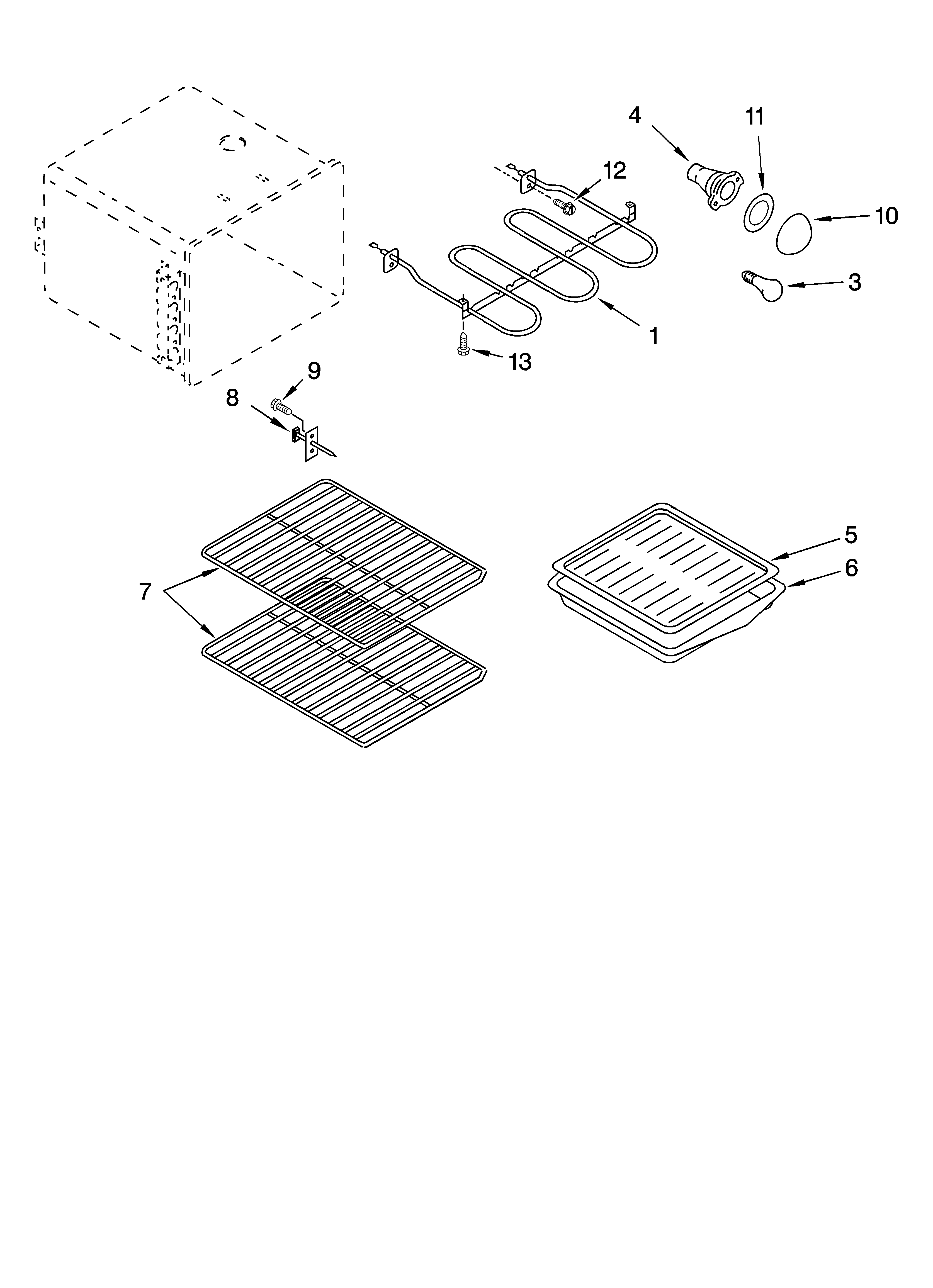 4
11
12
10
3
1
13
9
8
5
6
7