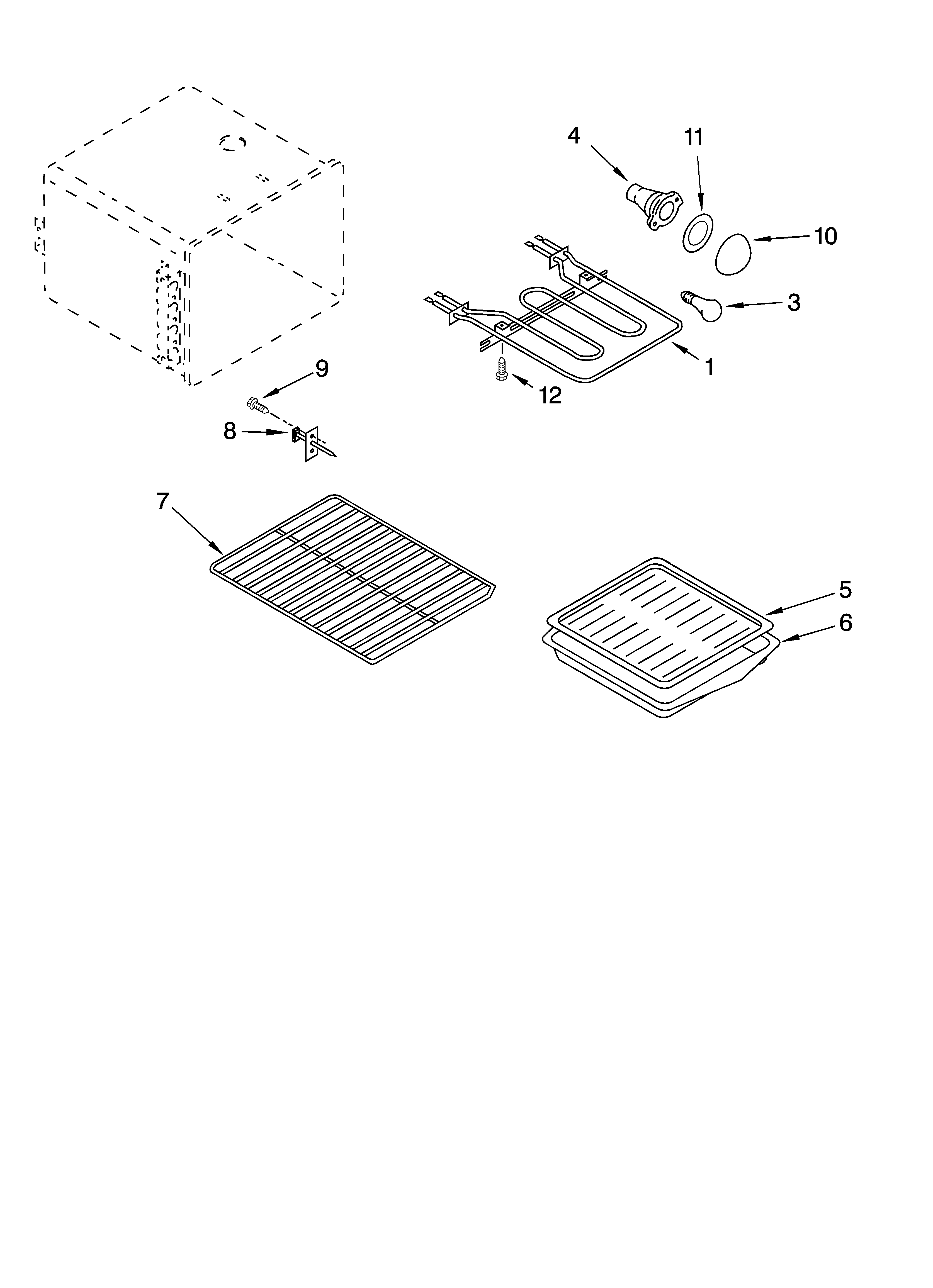 4
11
10
3
1
12
9
8
7
5
6