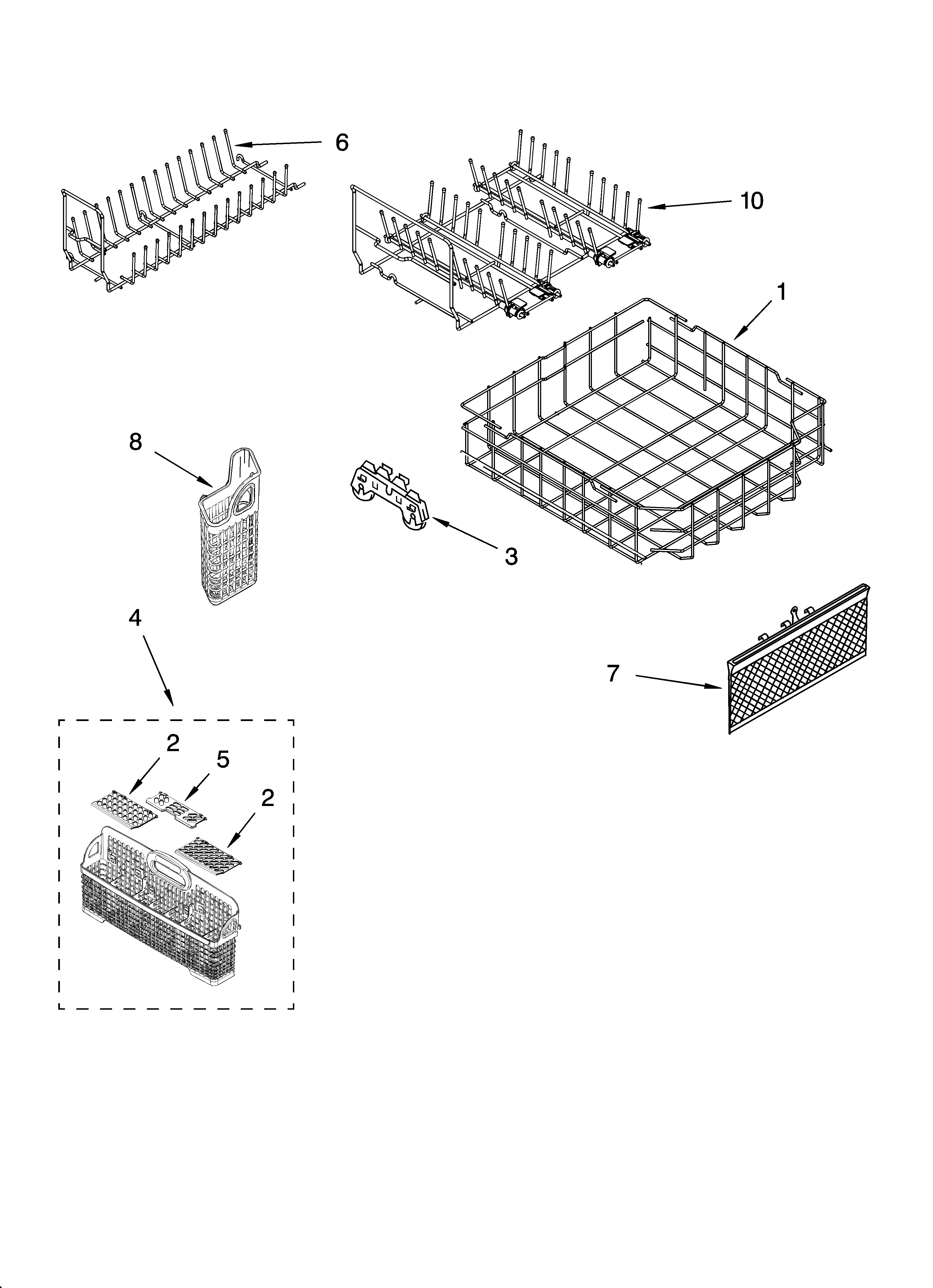 6

10

1

8

3

4

7

2

5

2