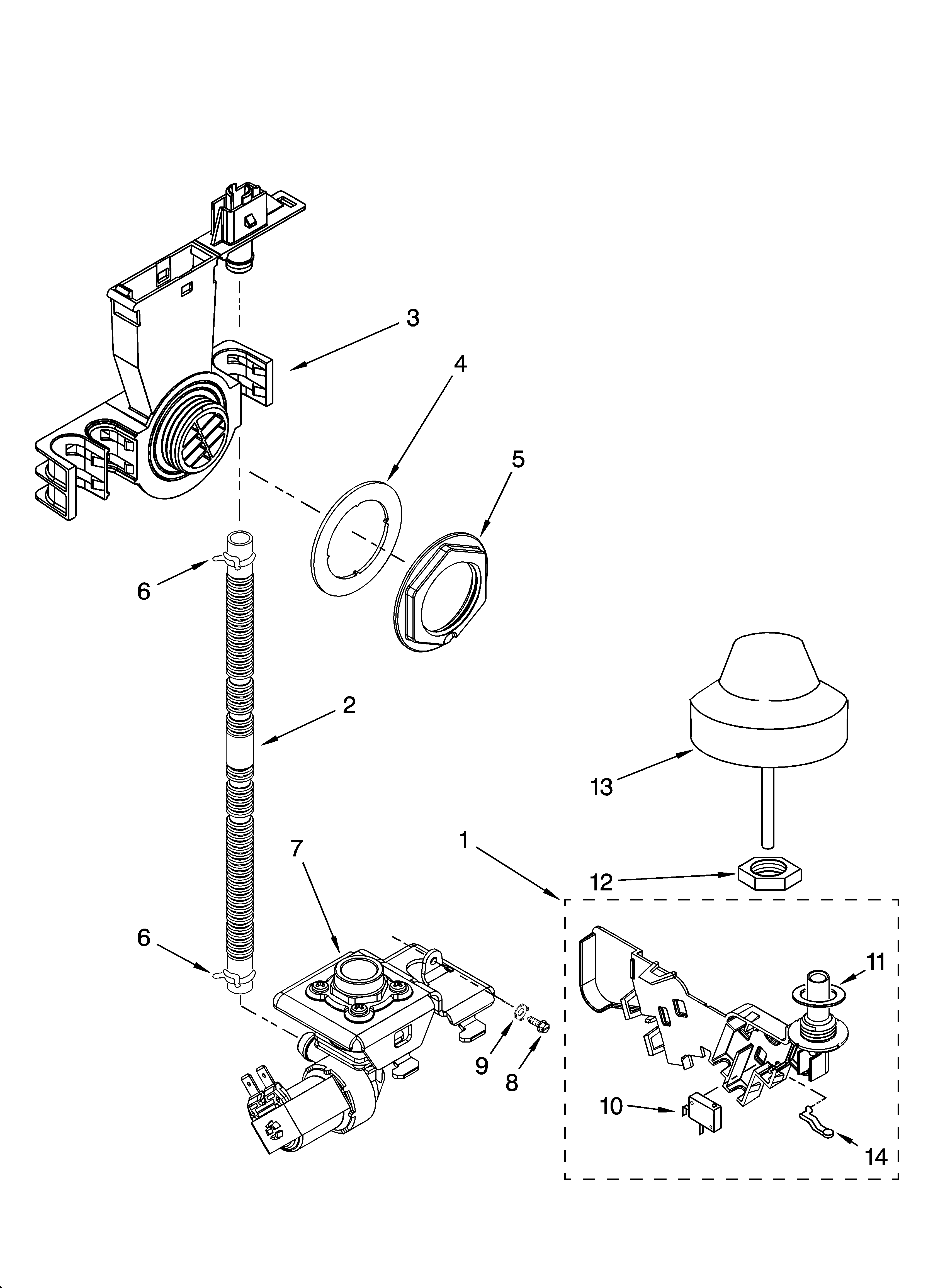 3
4
5
6
2
13
7
1
12
6
11
9
8
10
14