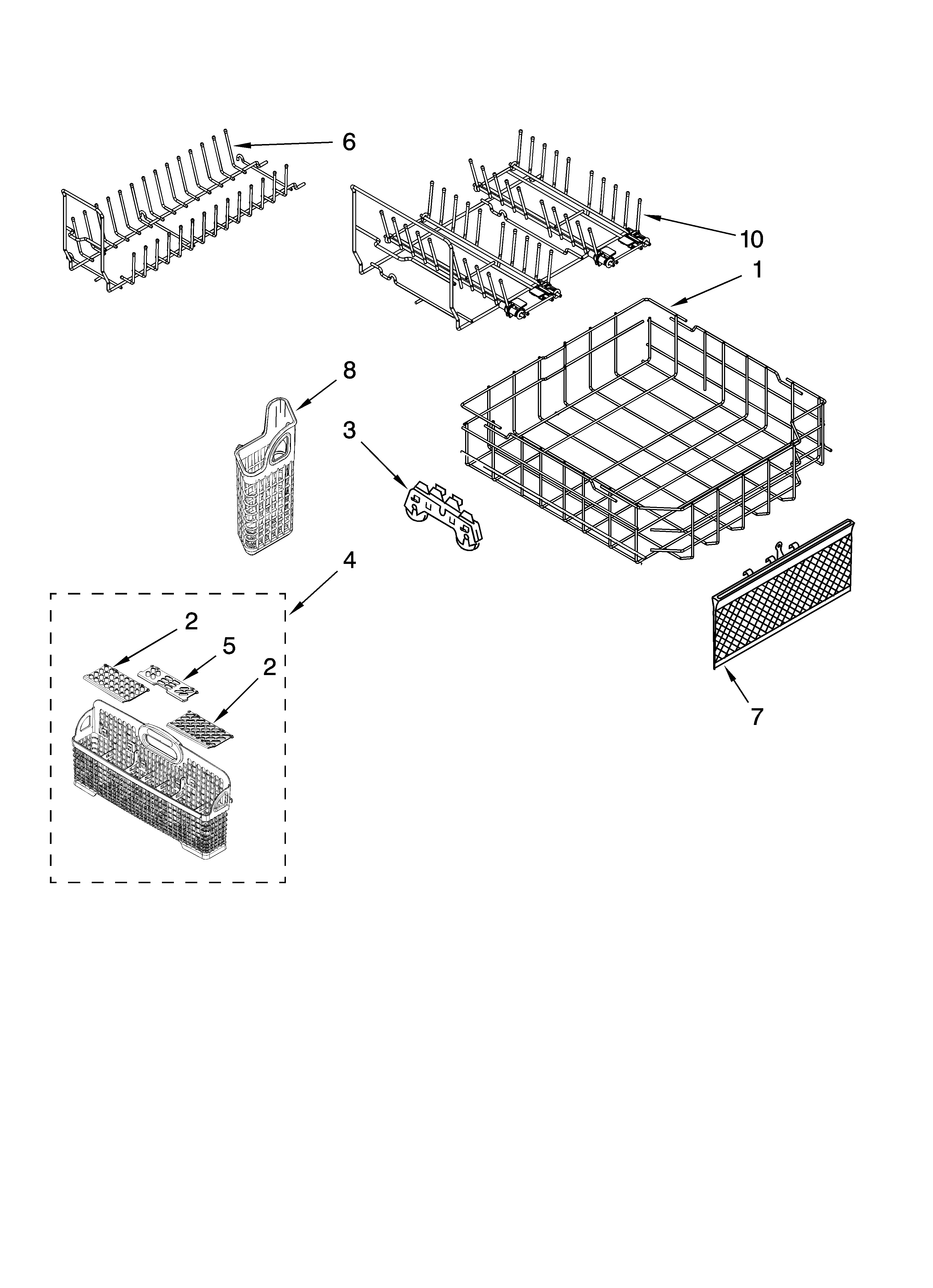 6

10

1

8

3

4

2

5

2

7