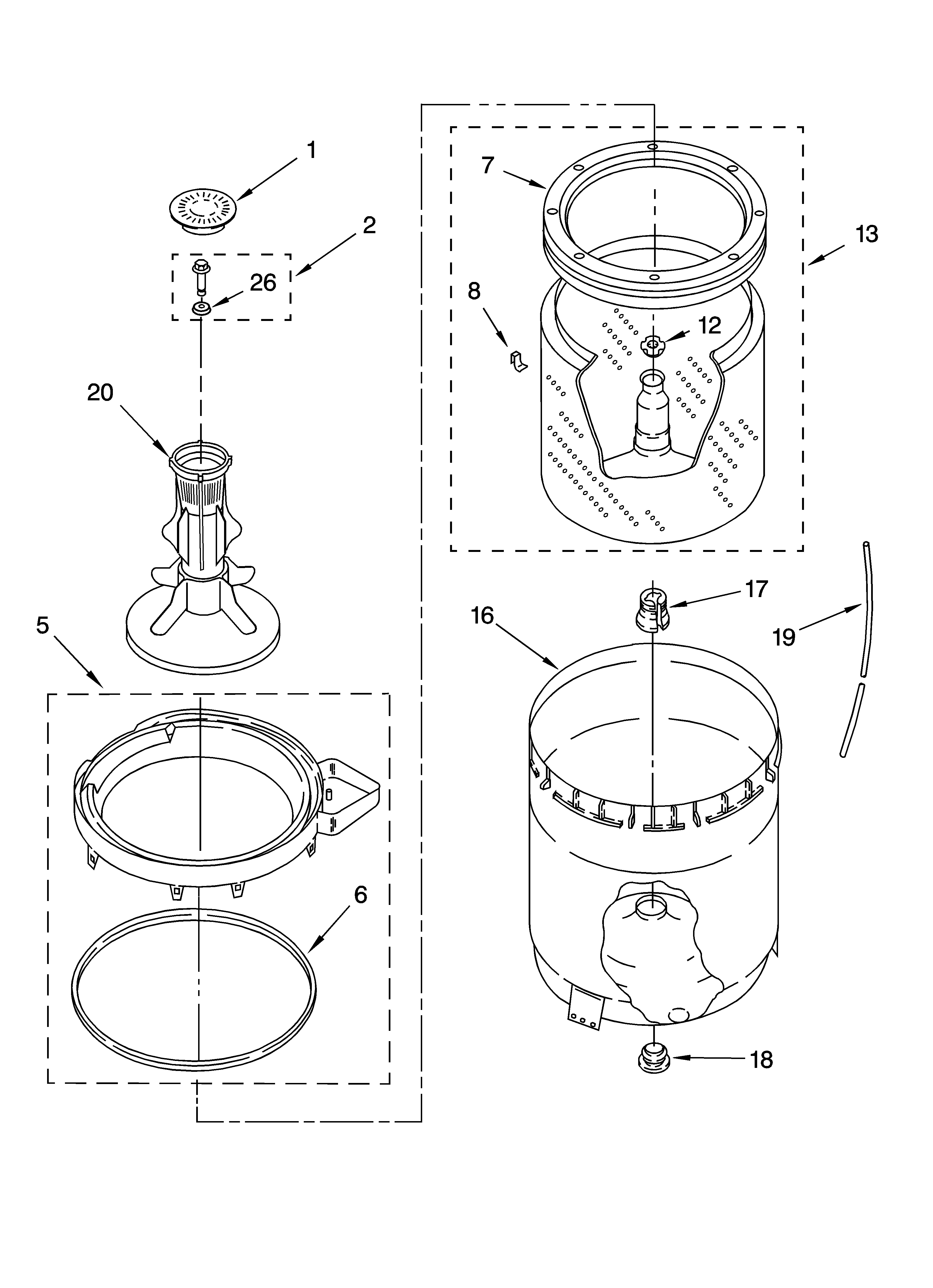 1
2
26
20
5
6
7
8
12
13
17
16
19
18