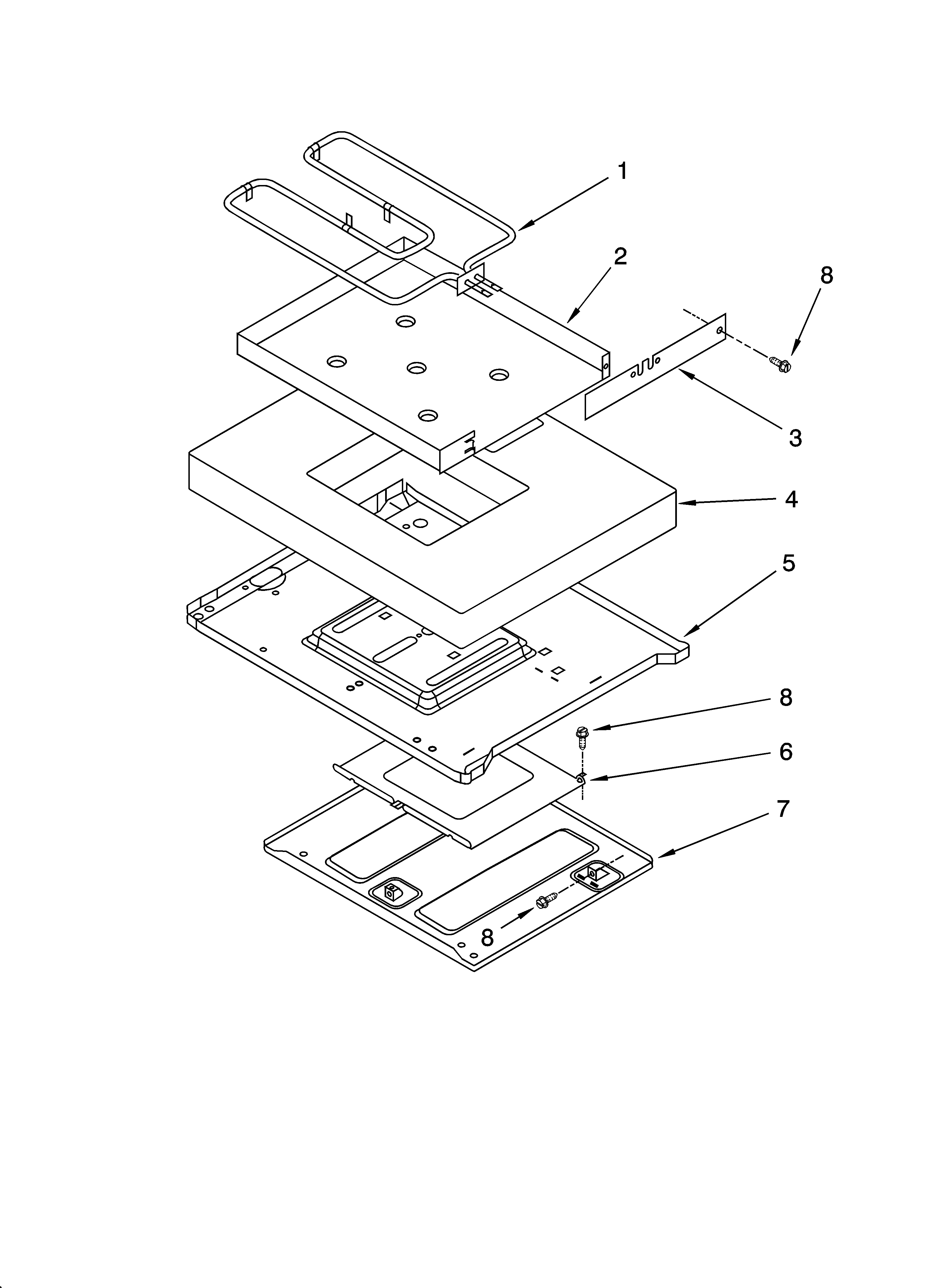 1
2
8
3
4
5
8
6
7
8