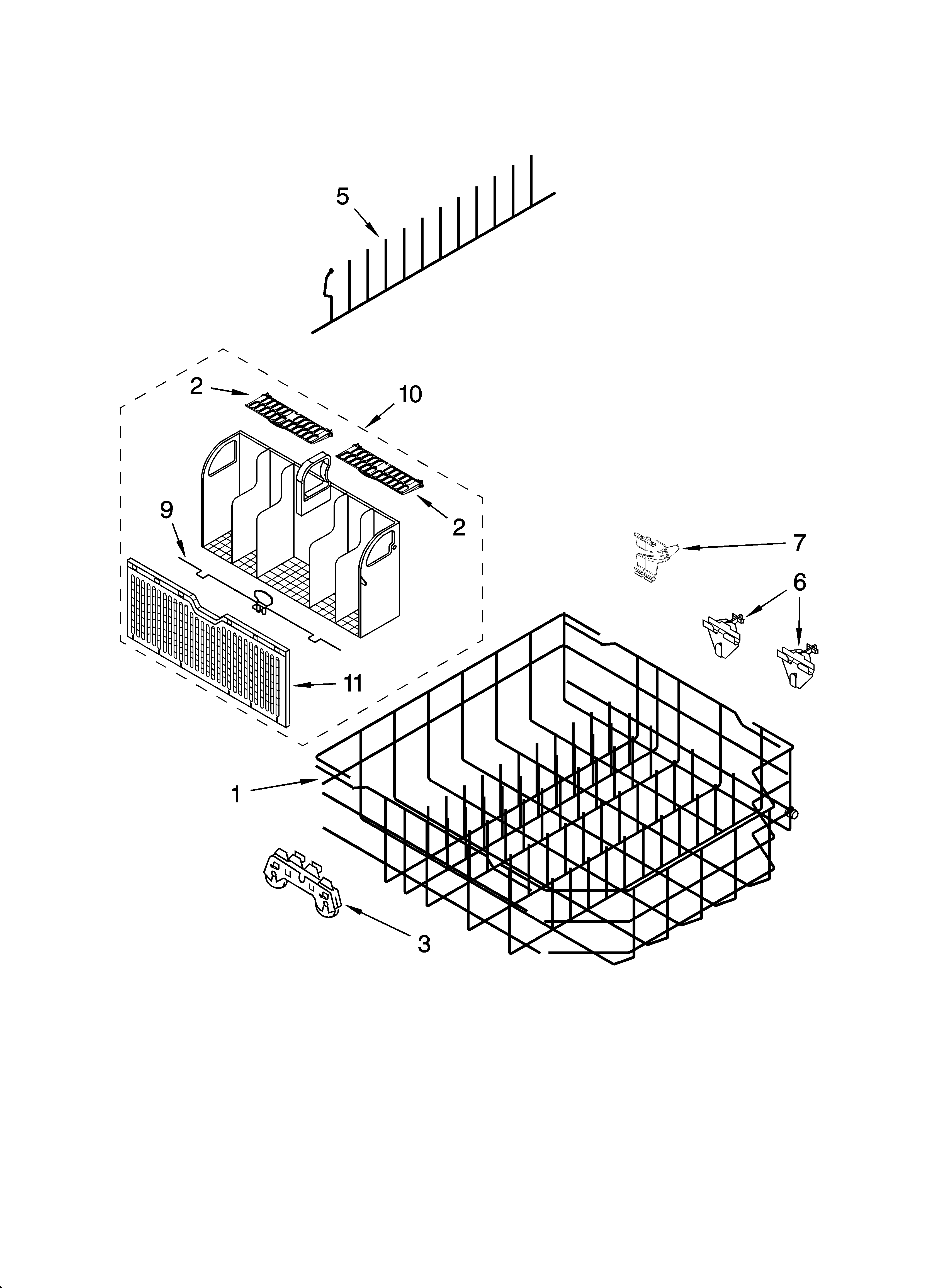 5

2

10

9

2

7

6

11

1

3