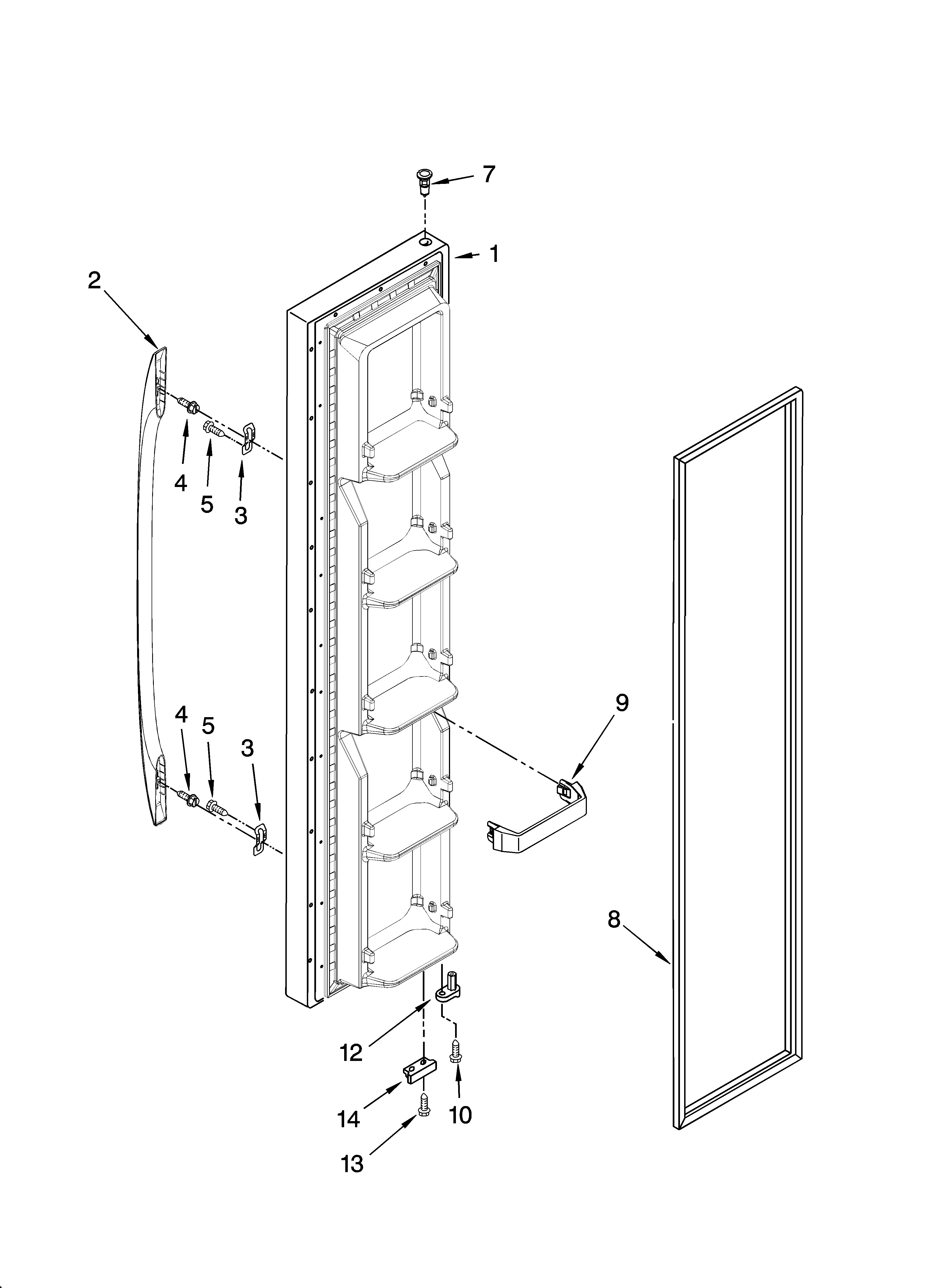 7

1

2

4

5

3

4

5

3

9

8

12

14

10

13