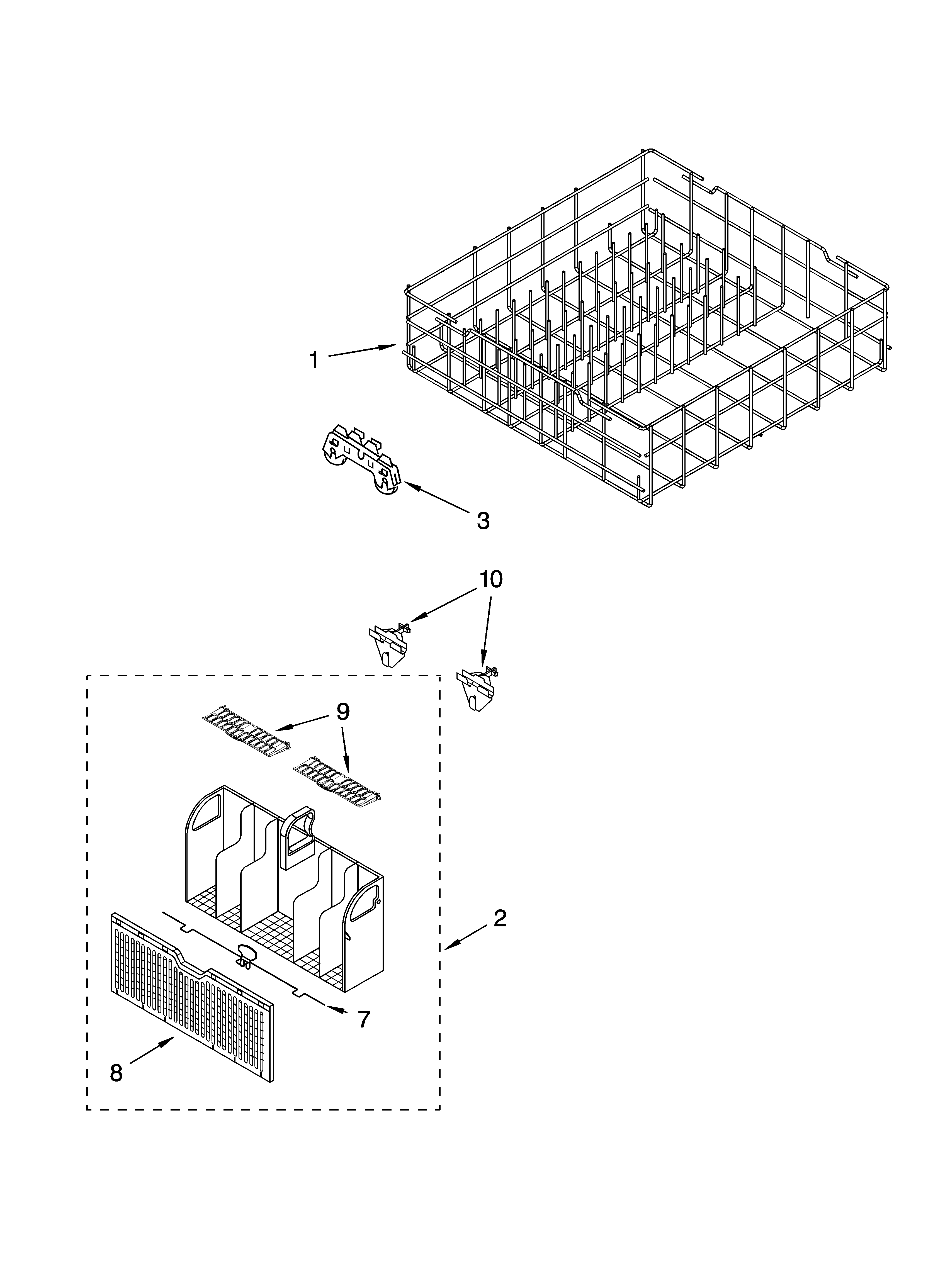 1

3

10

9

2

7

8