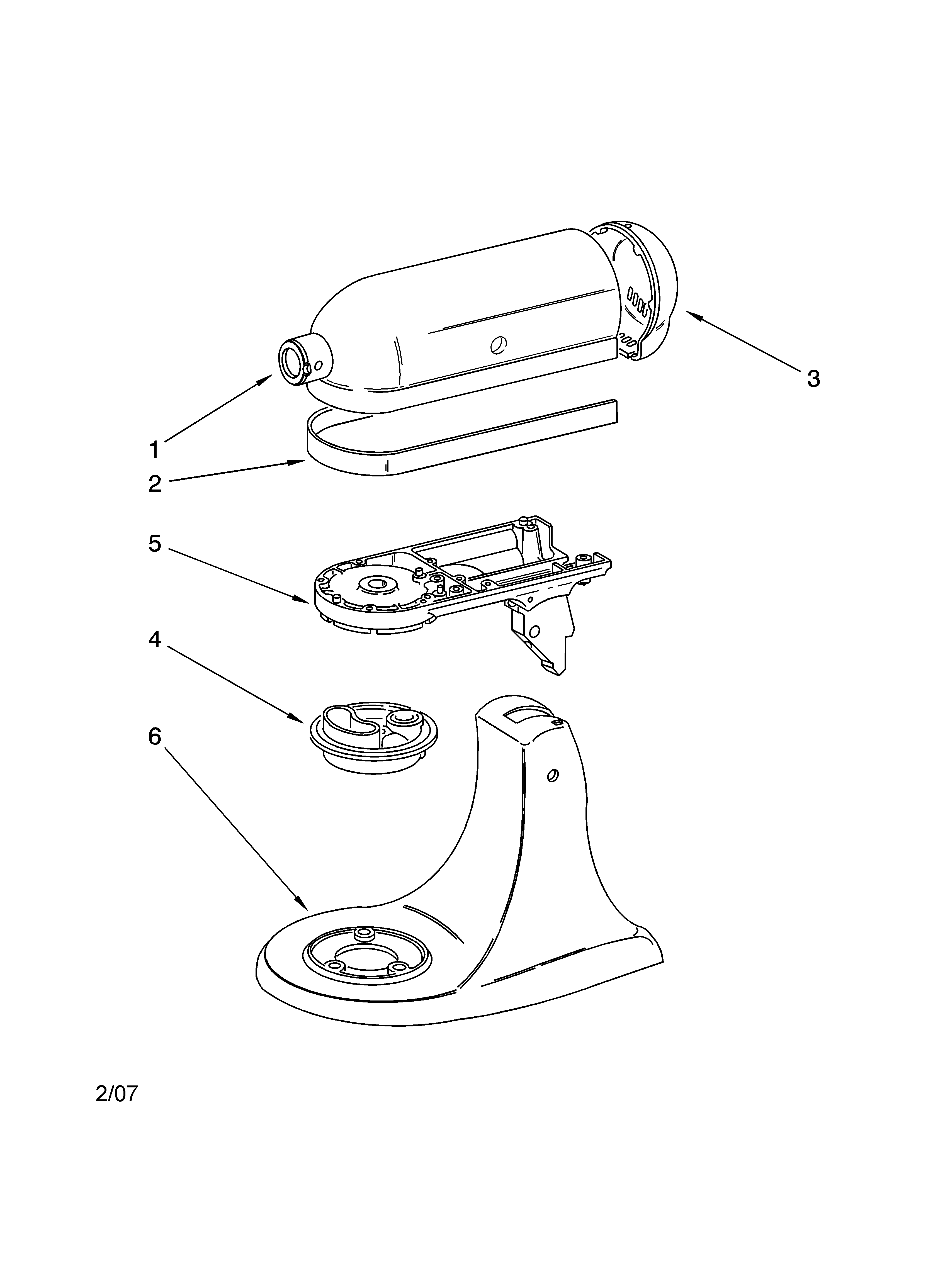 3
1
2
5
4
6
2/07