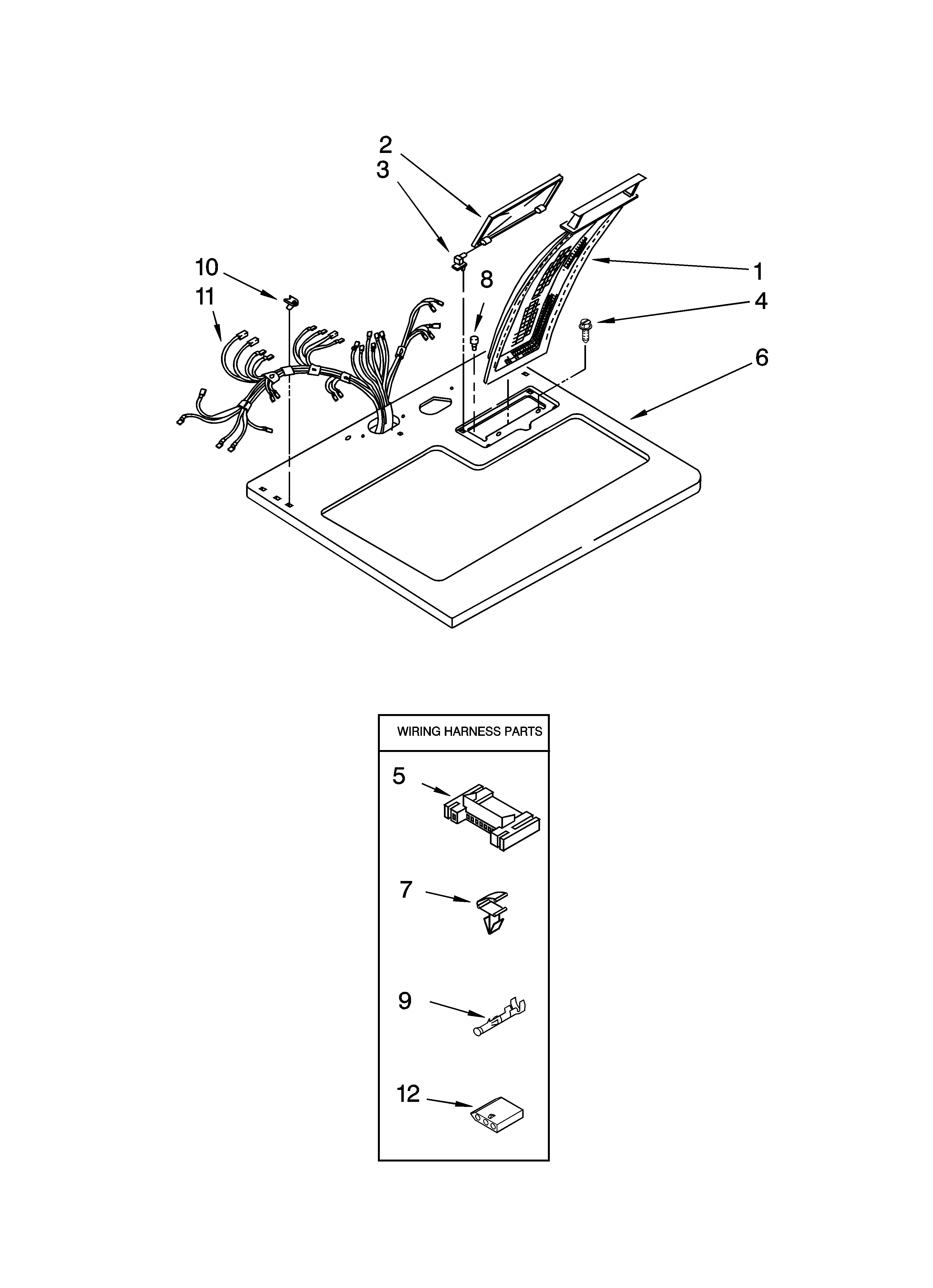 2
3
10
11
8
1
4
6

WIRING HARNESS PARTS

5

7

9

12