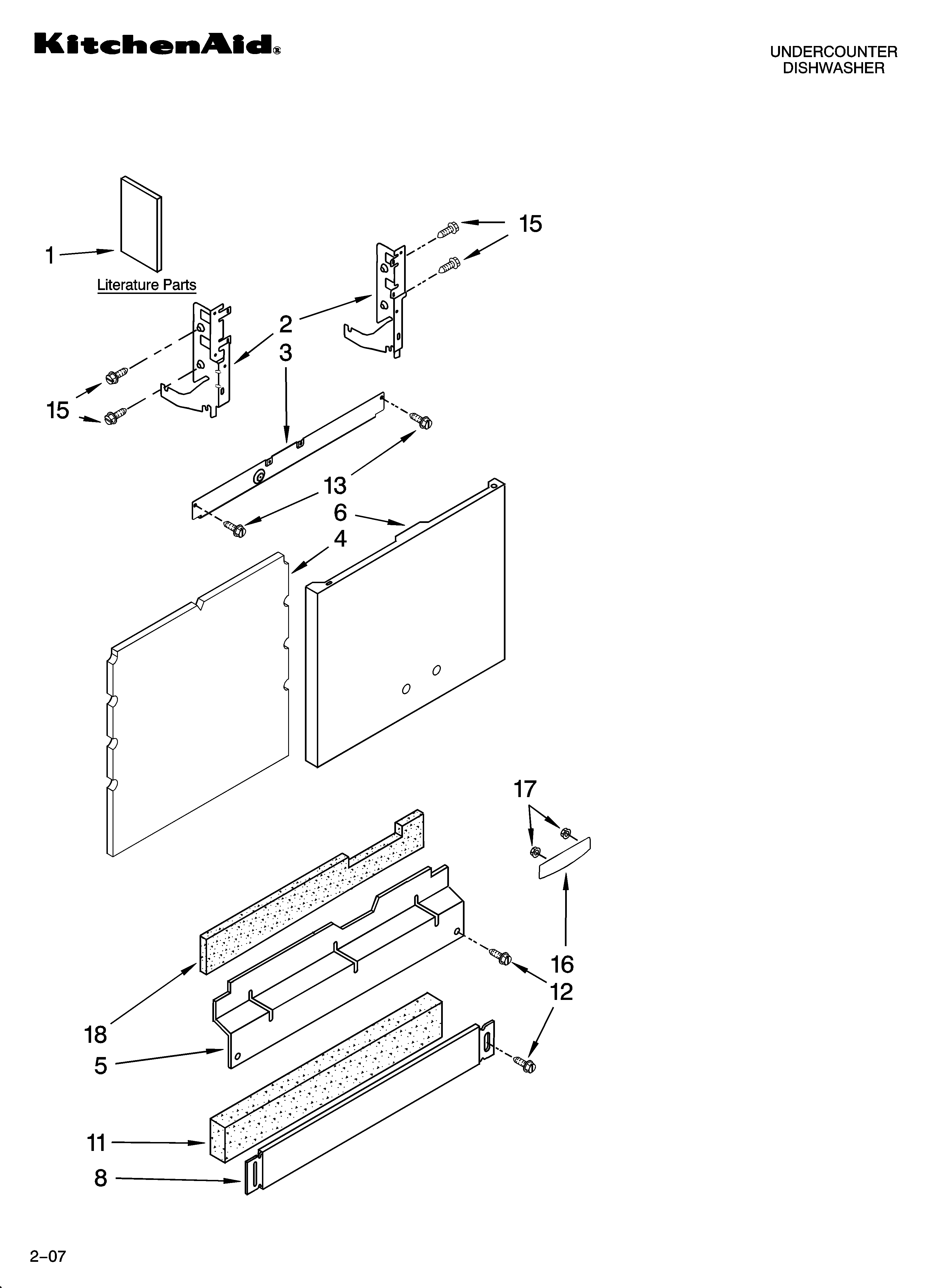 KitchenAid®

UNDERCOUNTER
DISHWASHER

1
Literature Parts

15

2
3

15

13
6
4

17

16
12

18
5

11
8

2–07